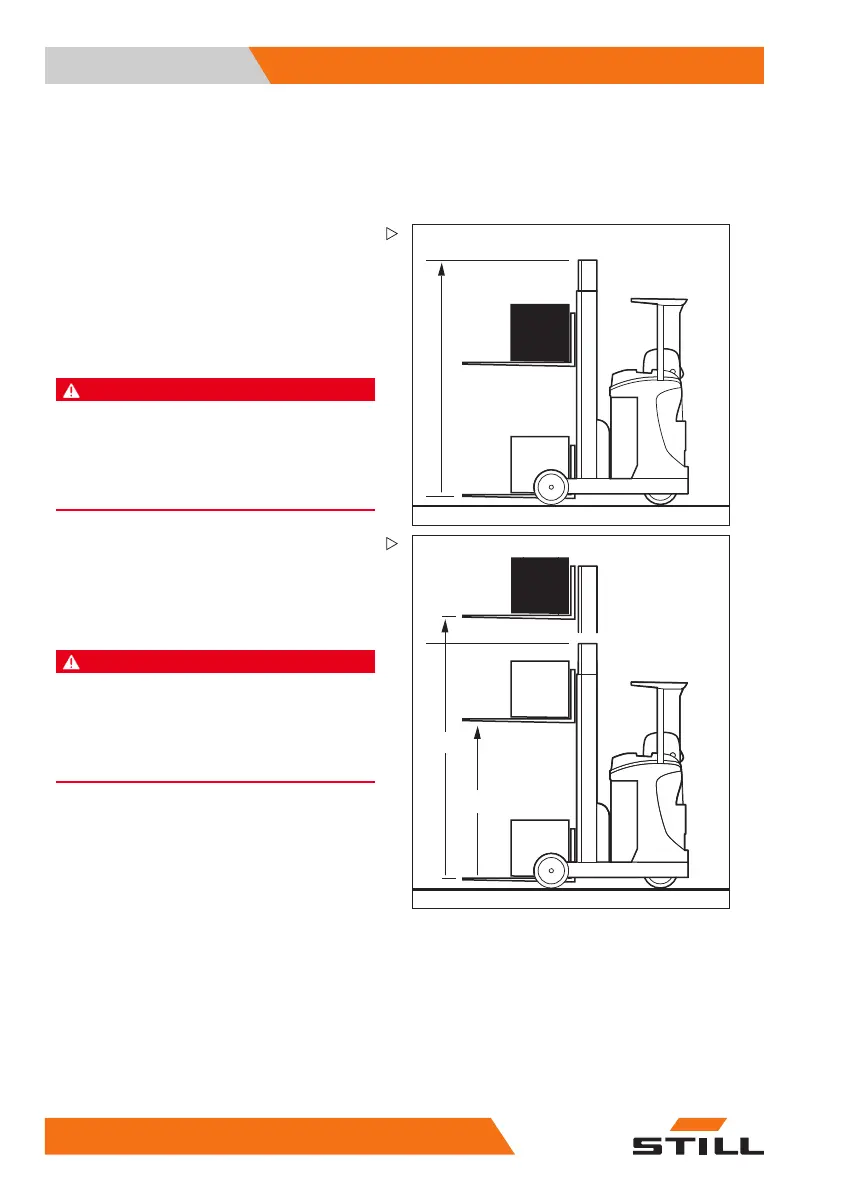 STILL