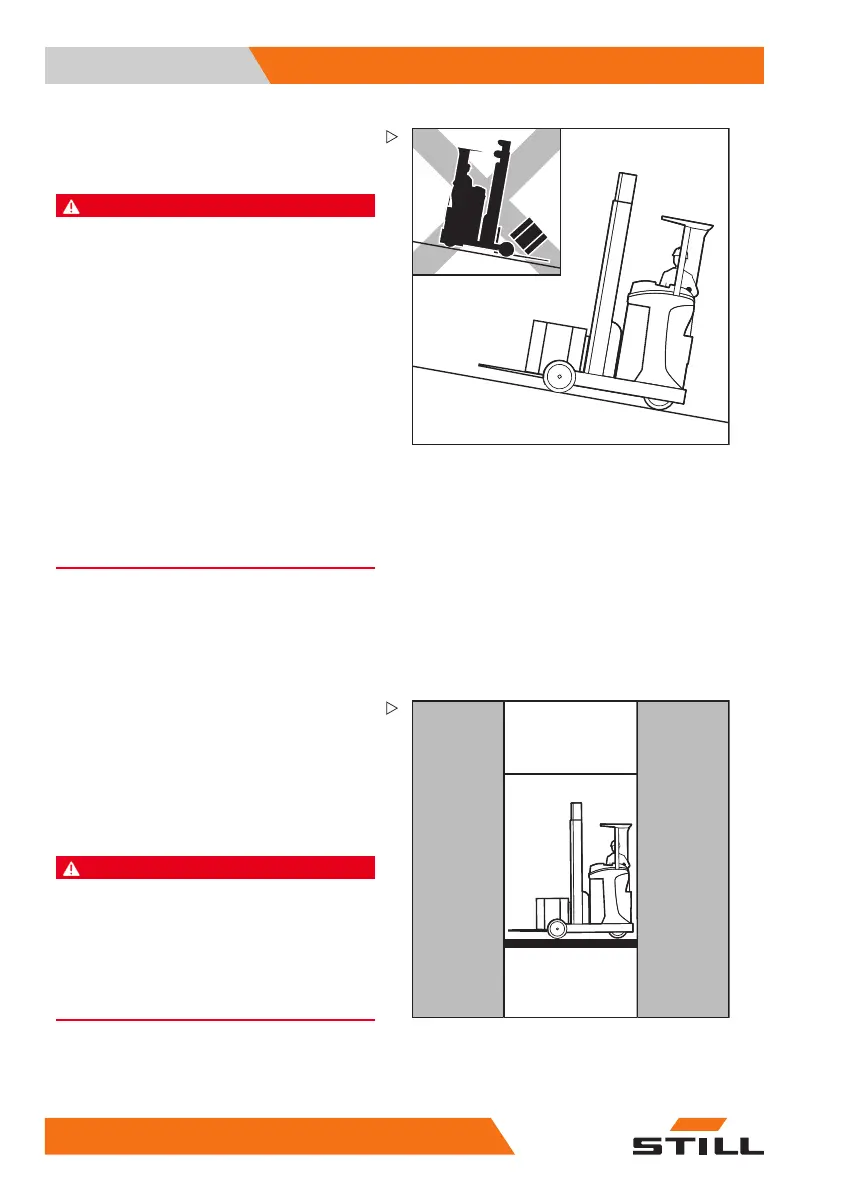 STILL