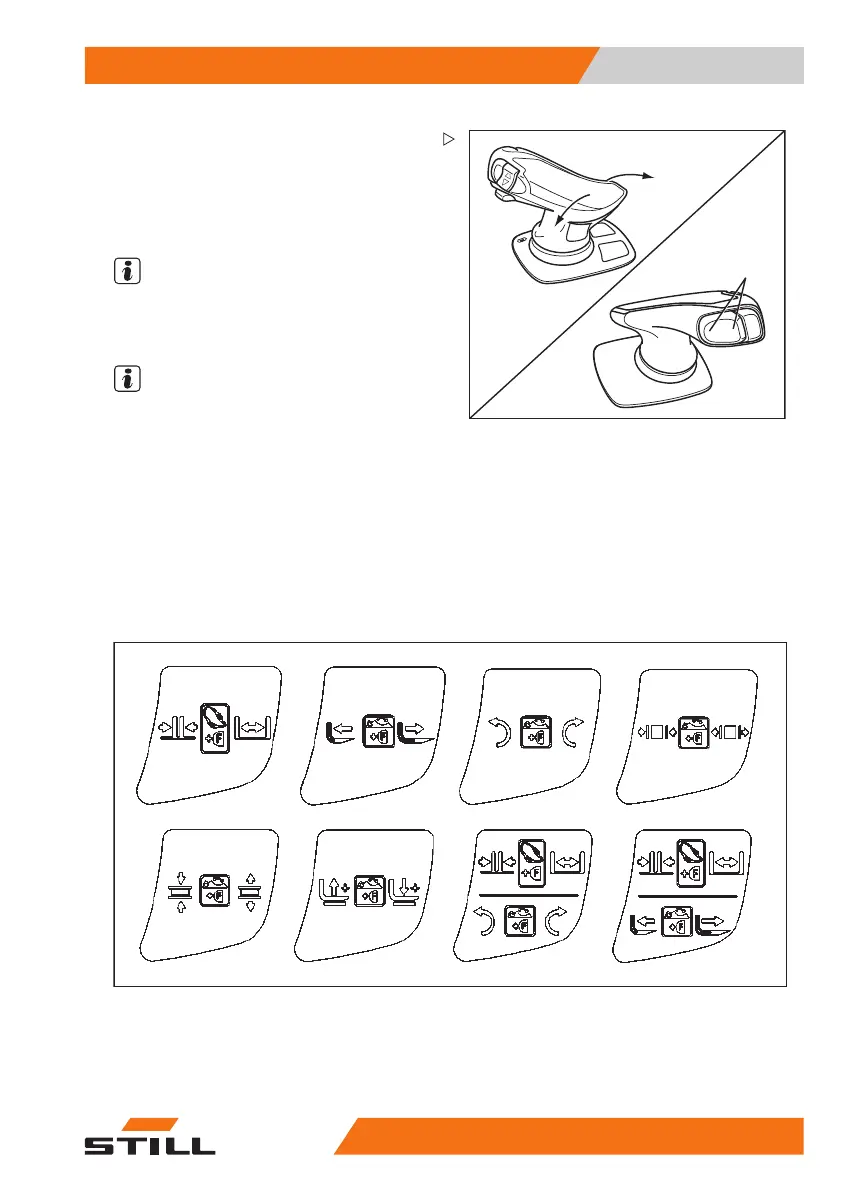 STILL