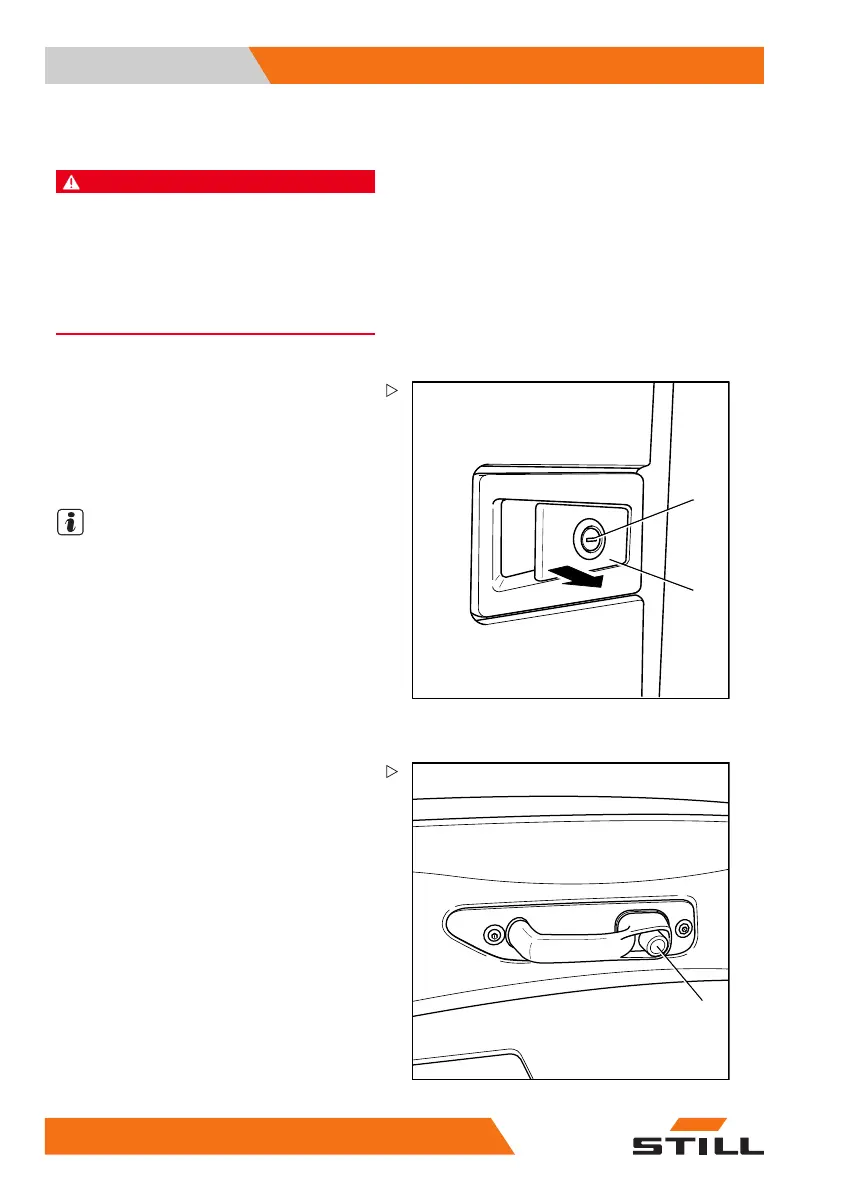 STILL