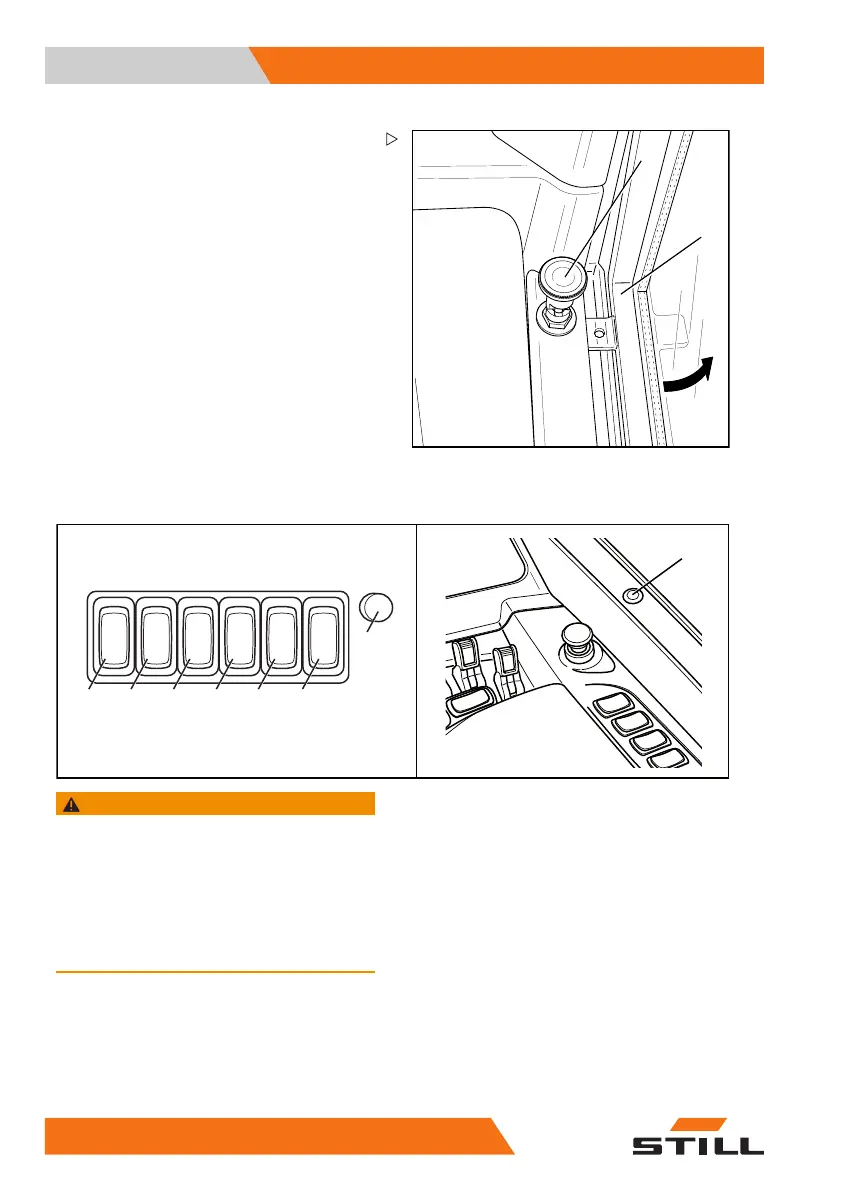 STILL