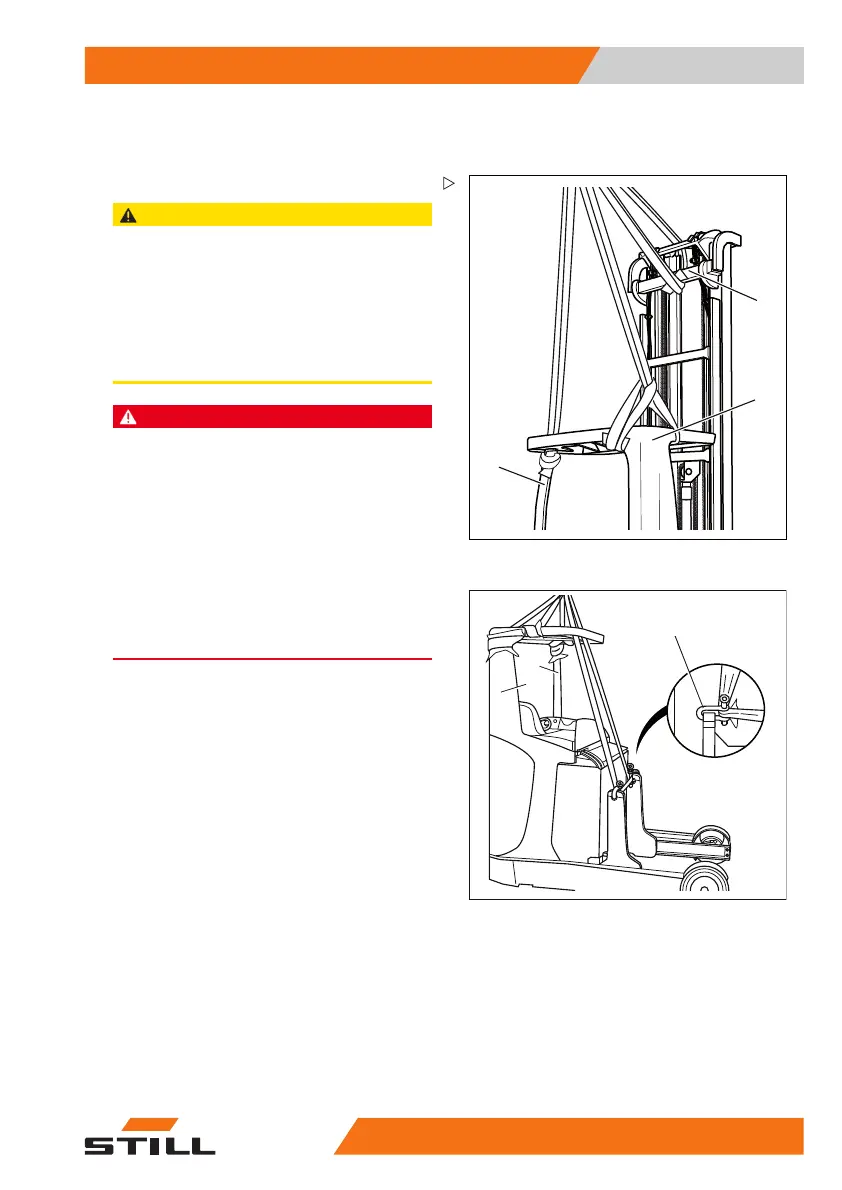 STILL