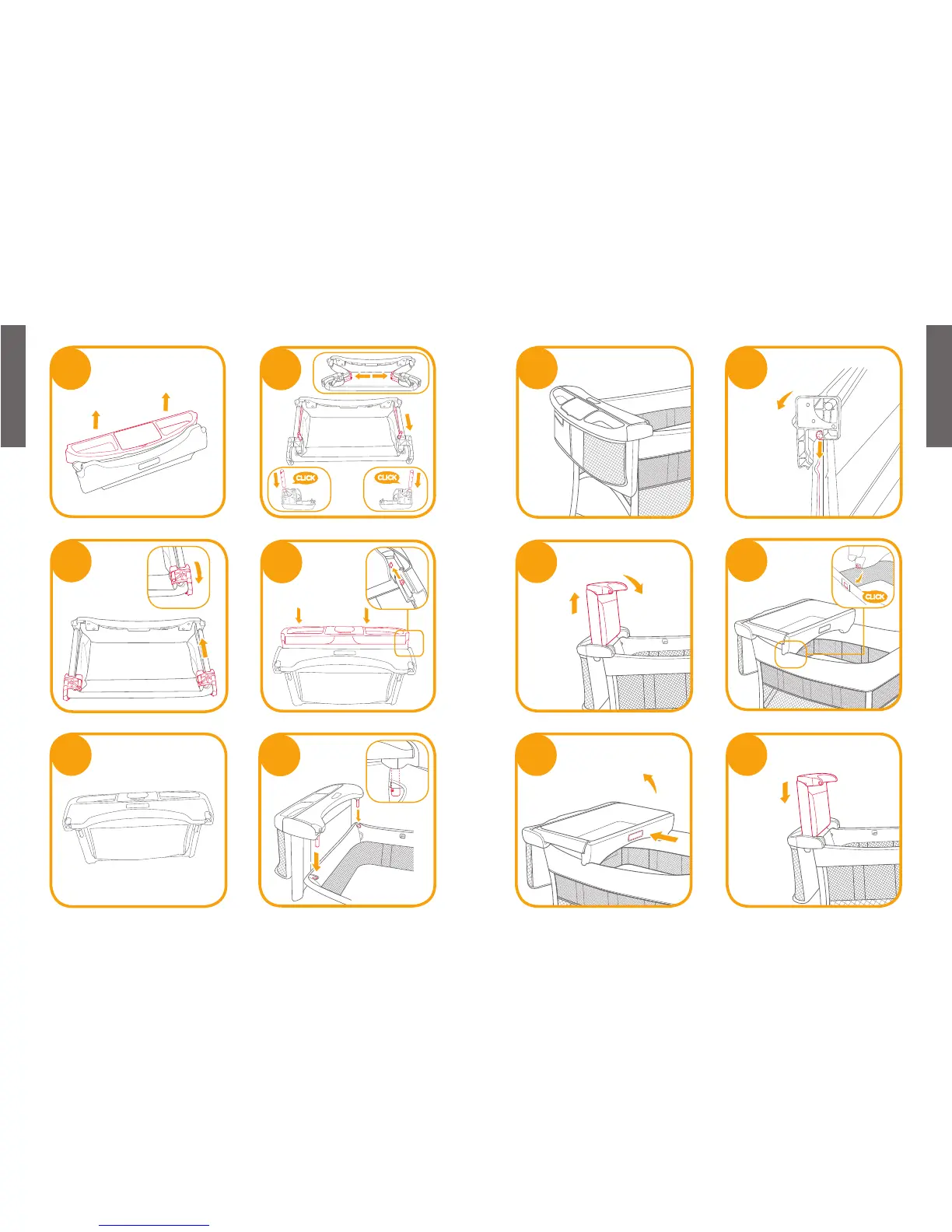 CLICK

CLICK

CLICK