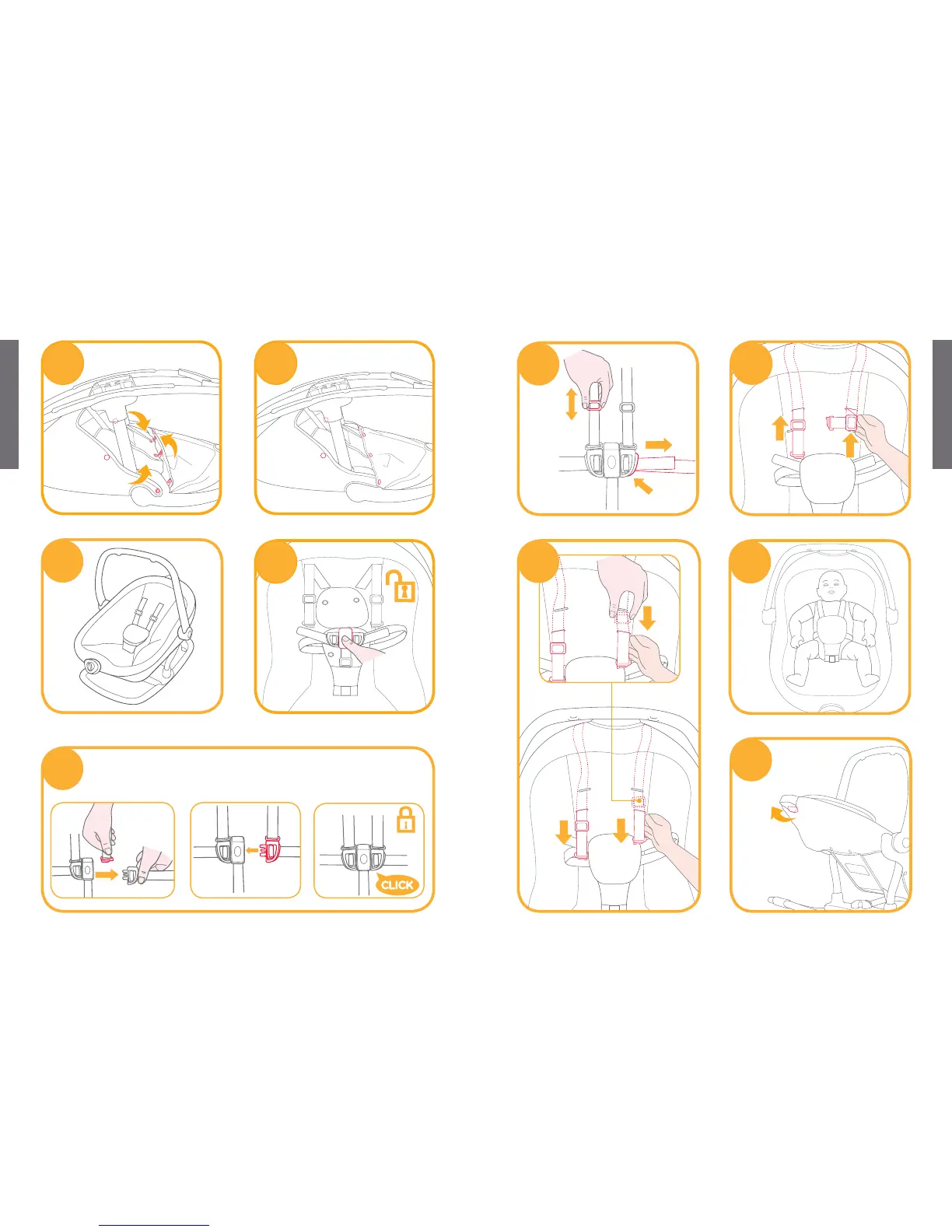 CLICK