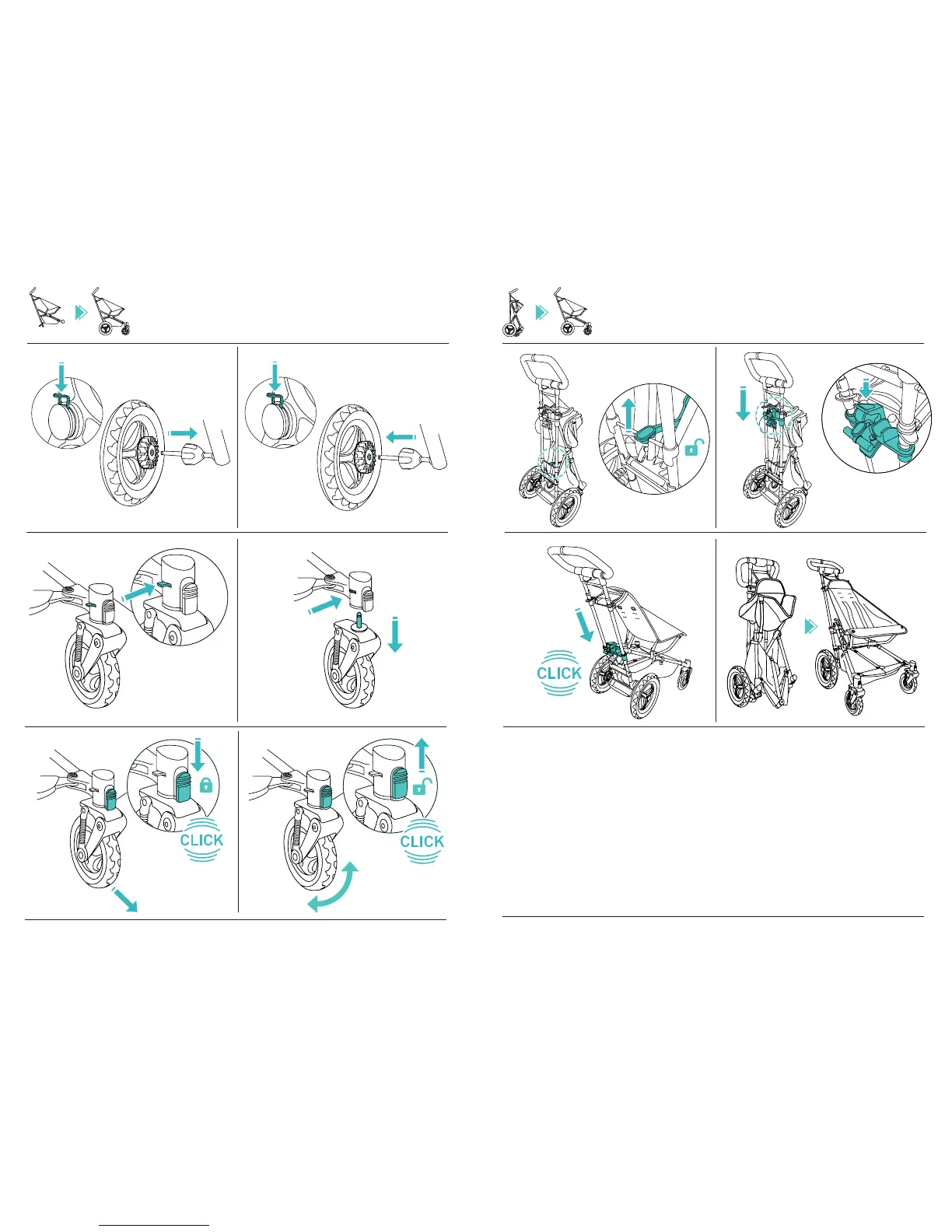 CLICK

CLICK

CLICK