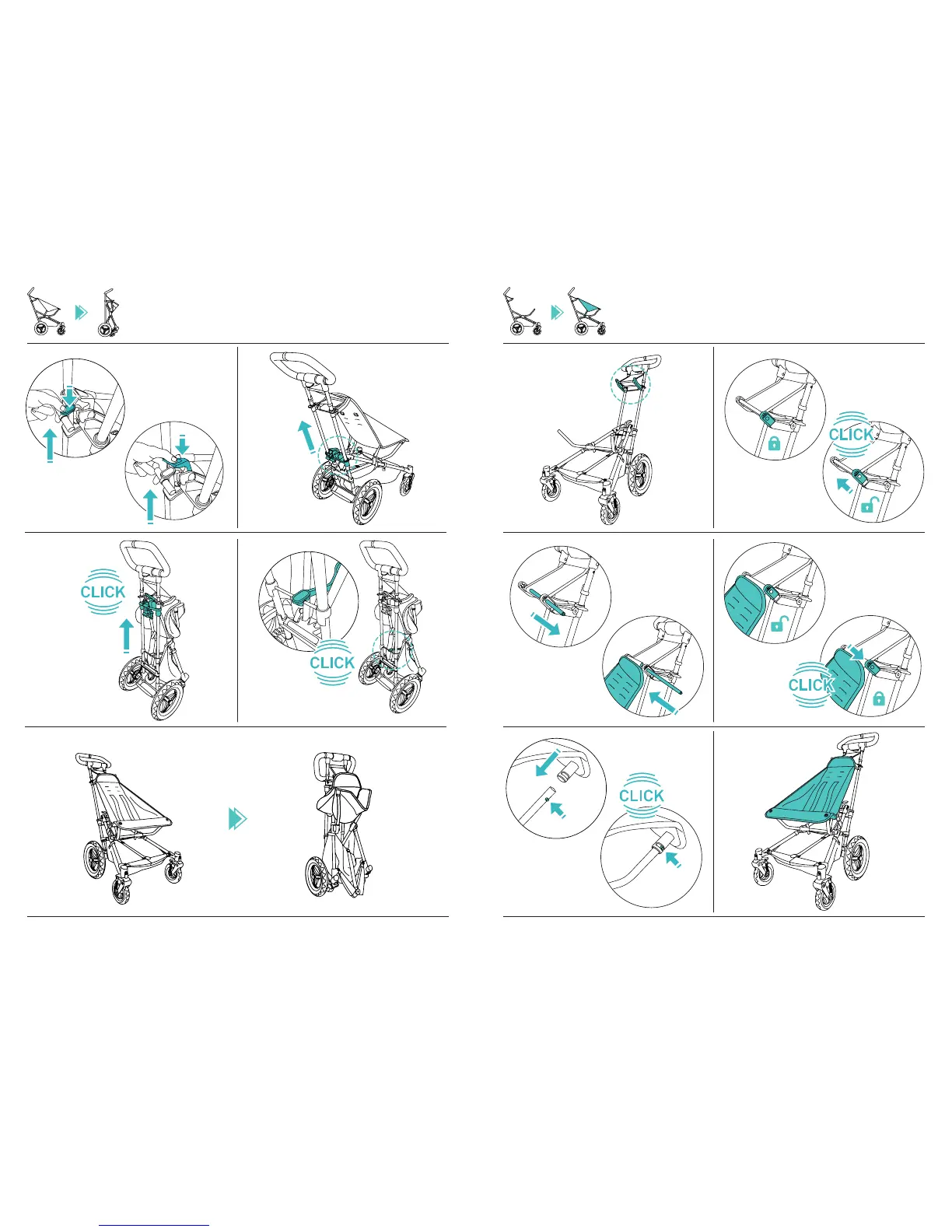 CLICK

CLICK

CLICK

CLICK

CLICK