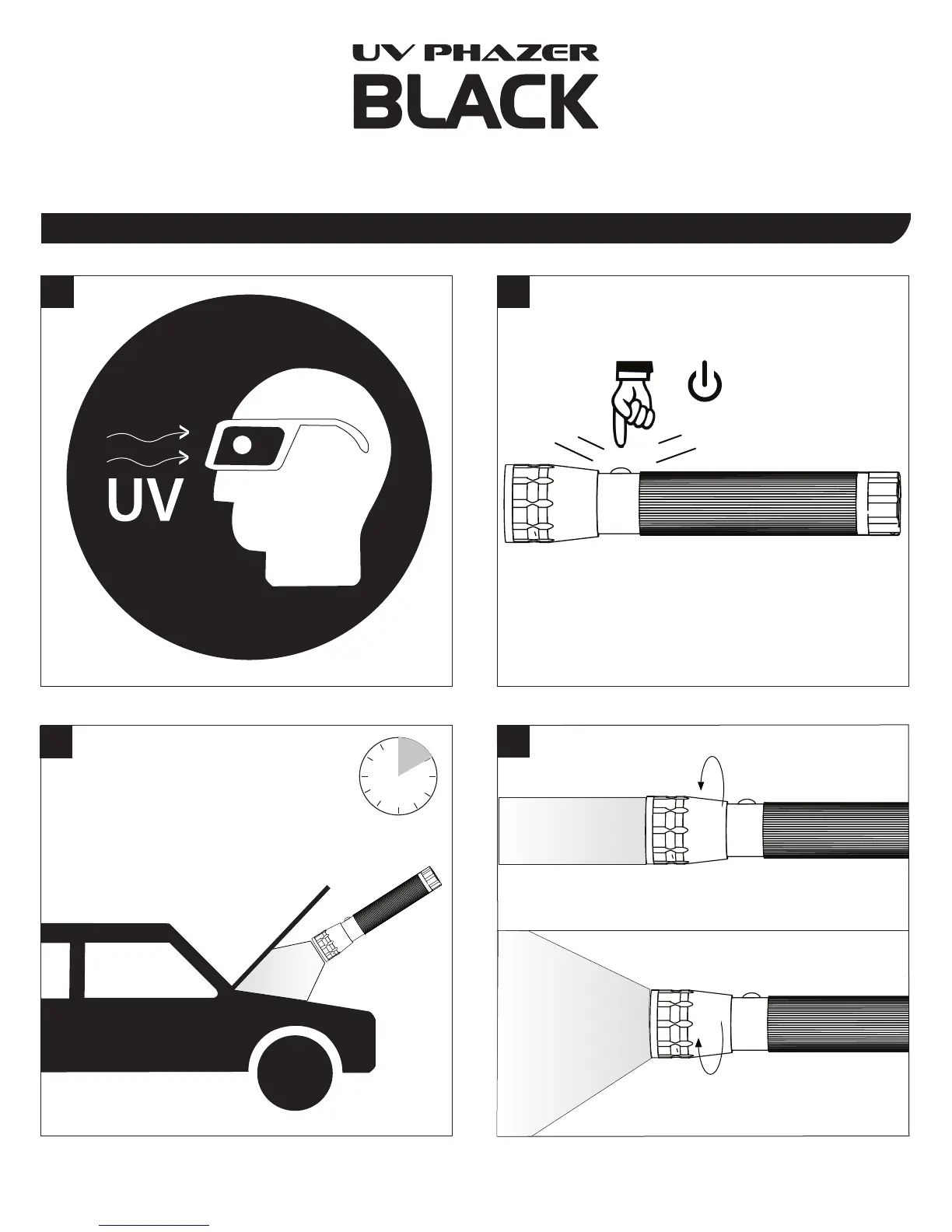 UV PHAZER
BLACK

UV