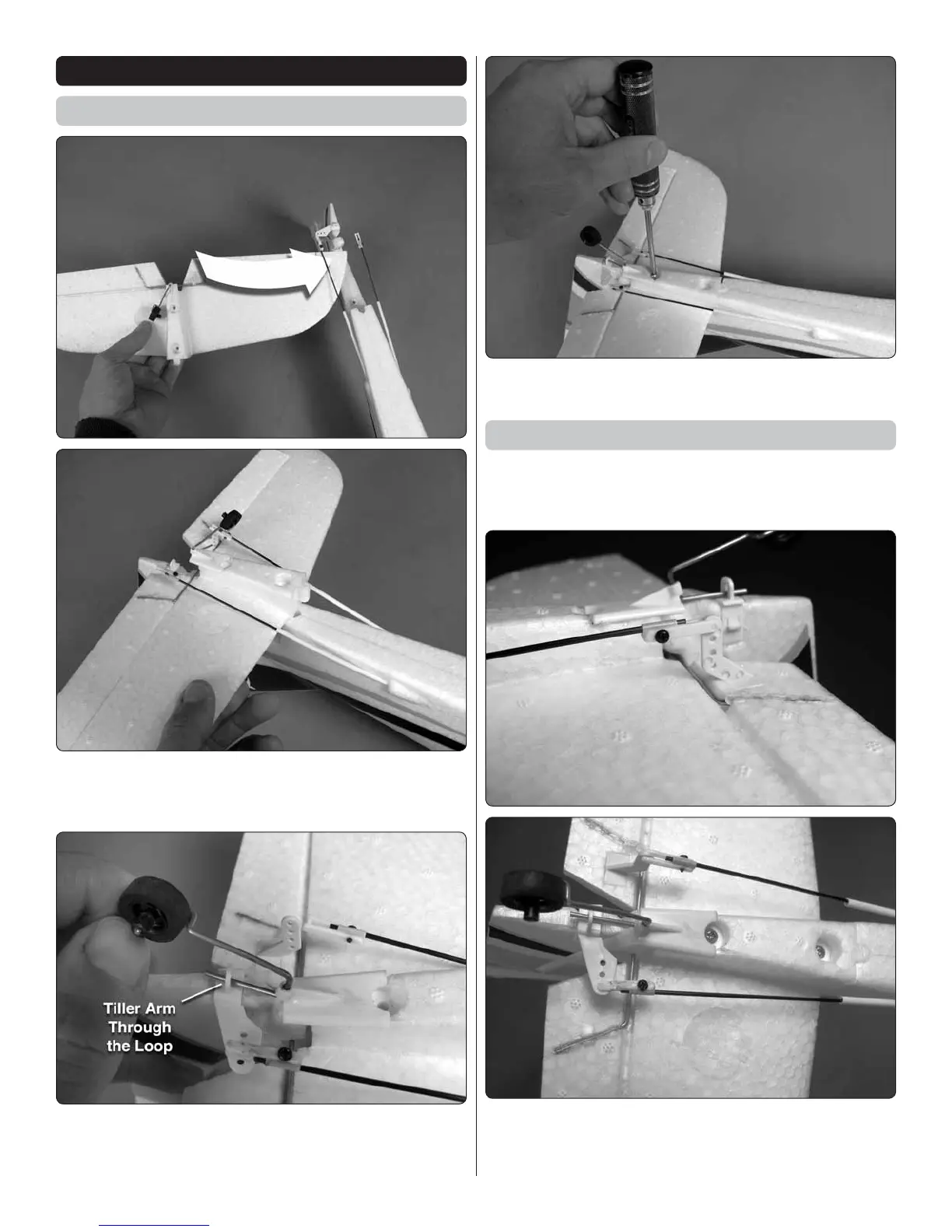 Tiller Arm Through the Loop