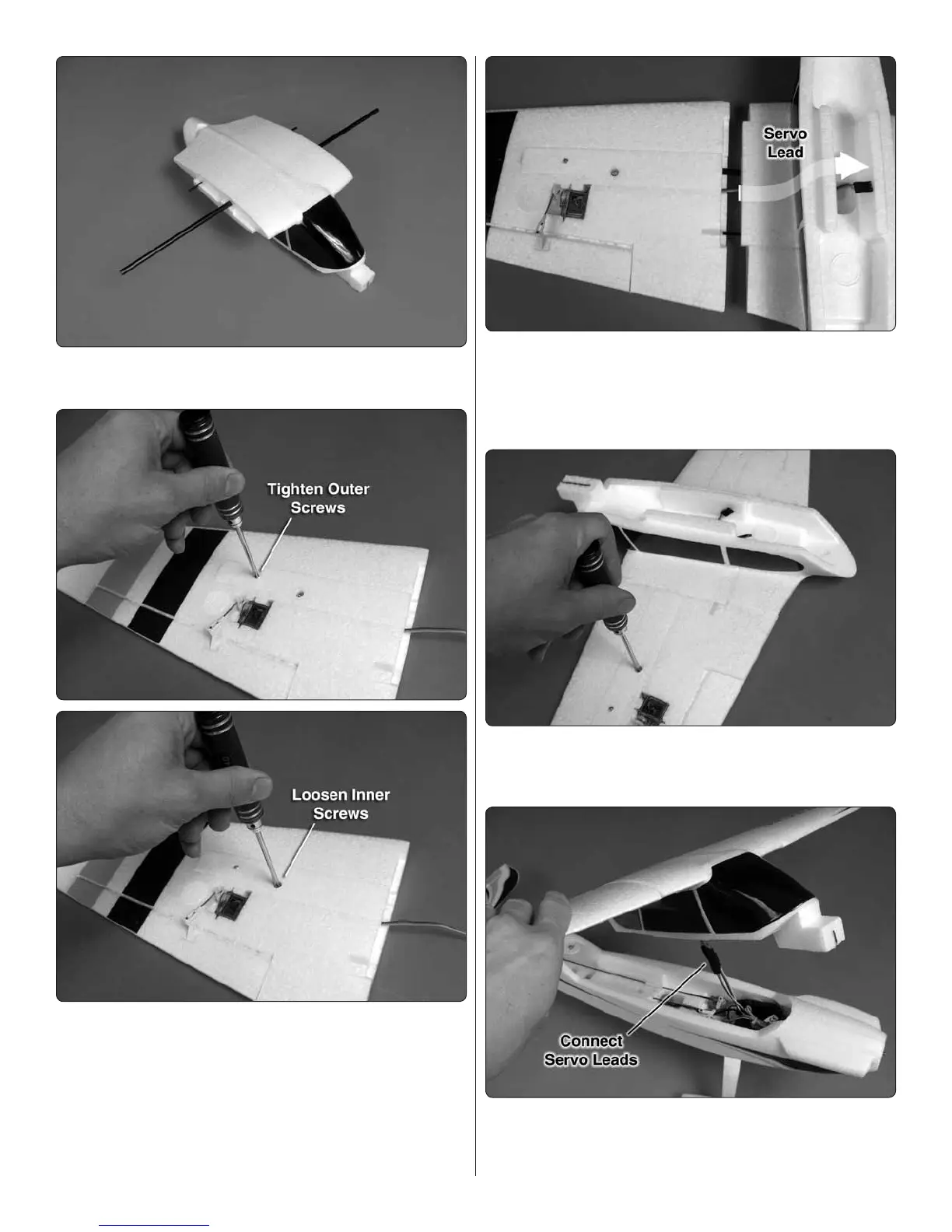 Tighten Outer Screws

Loosen Inner Screws

Servo Lead

Connect Servo Leads