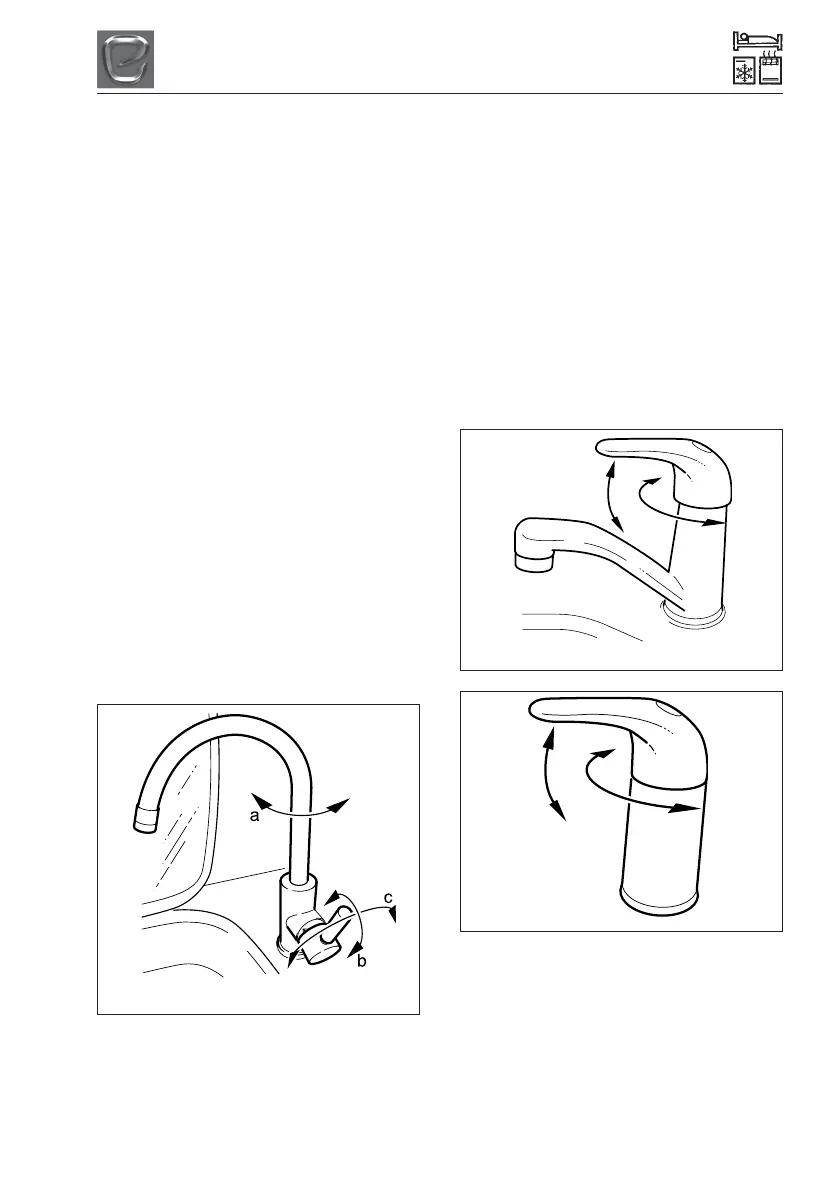 a

c

b