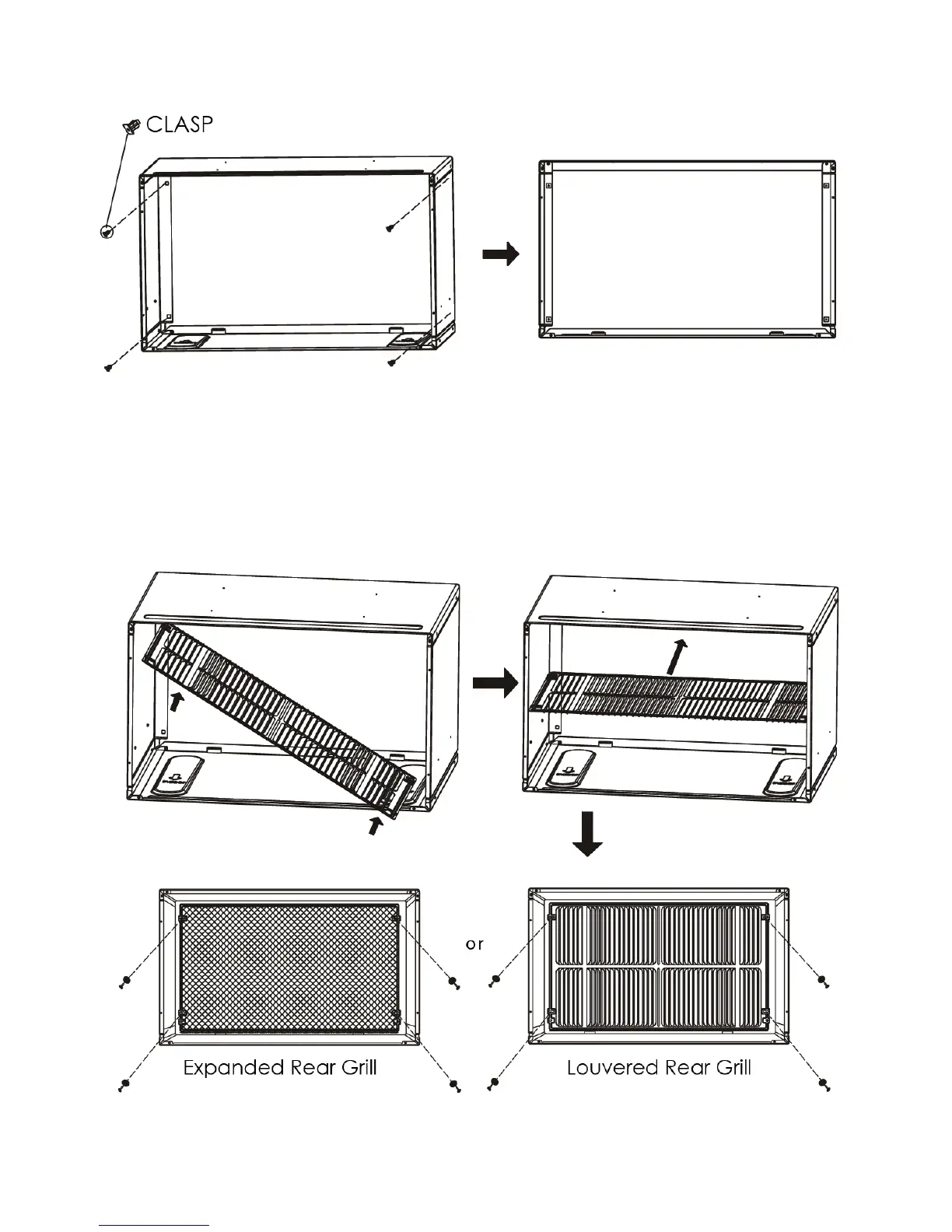 CLASP

or

Expanded Rear Grill

Louvered Rear Grill