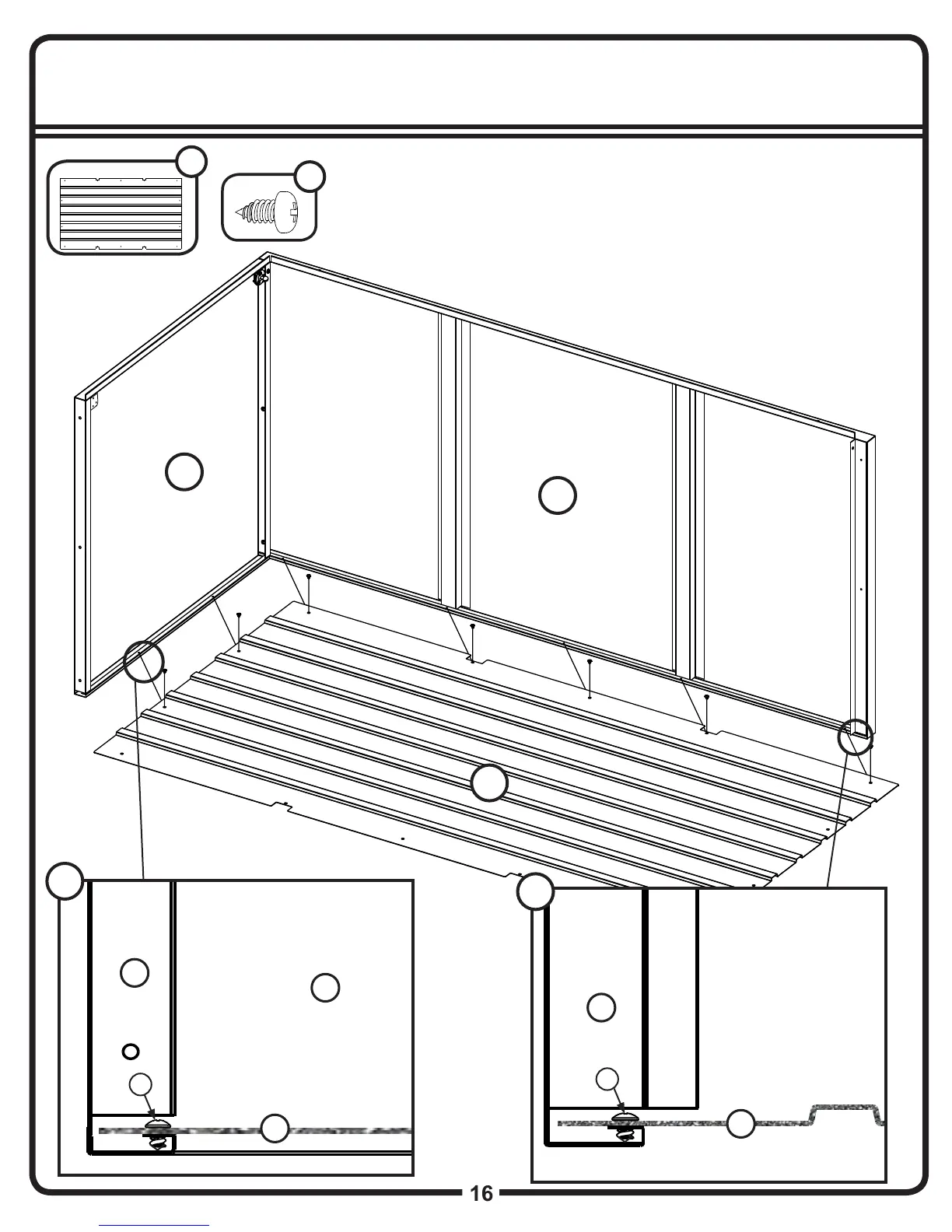 16