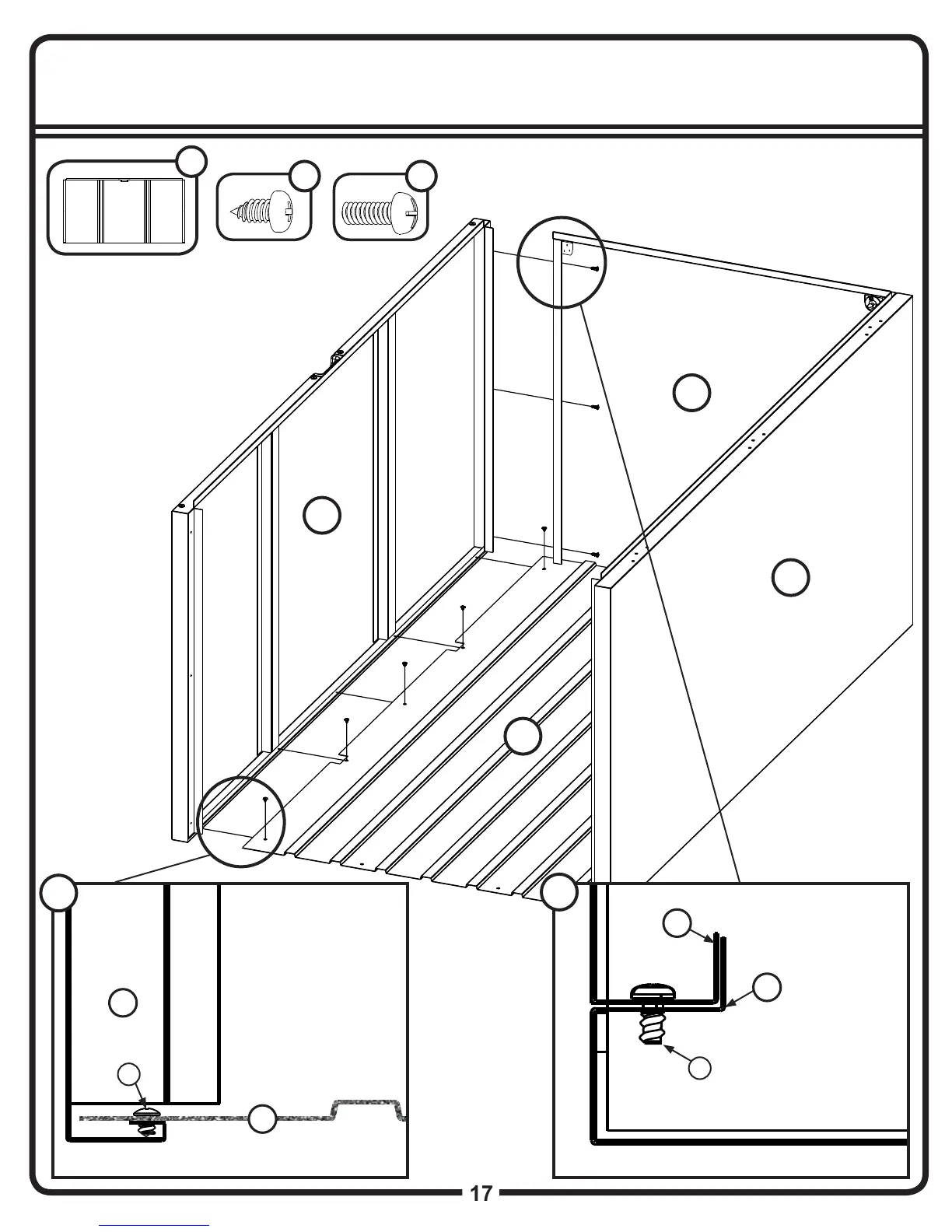 17