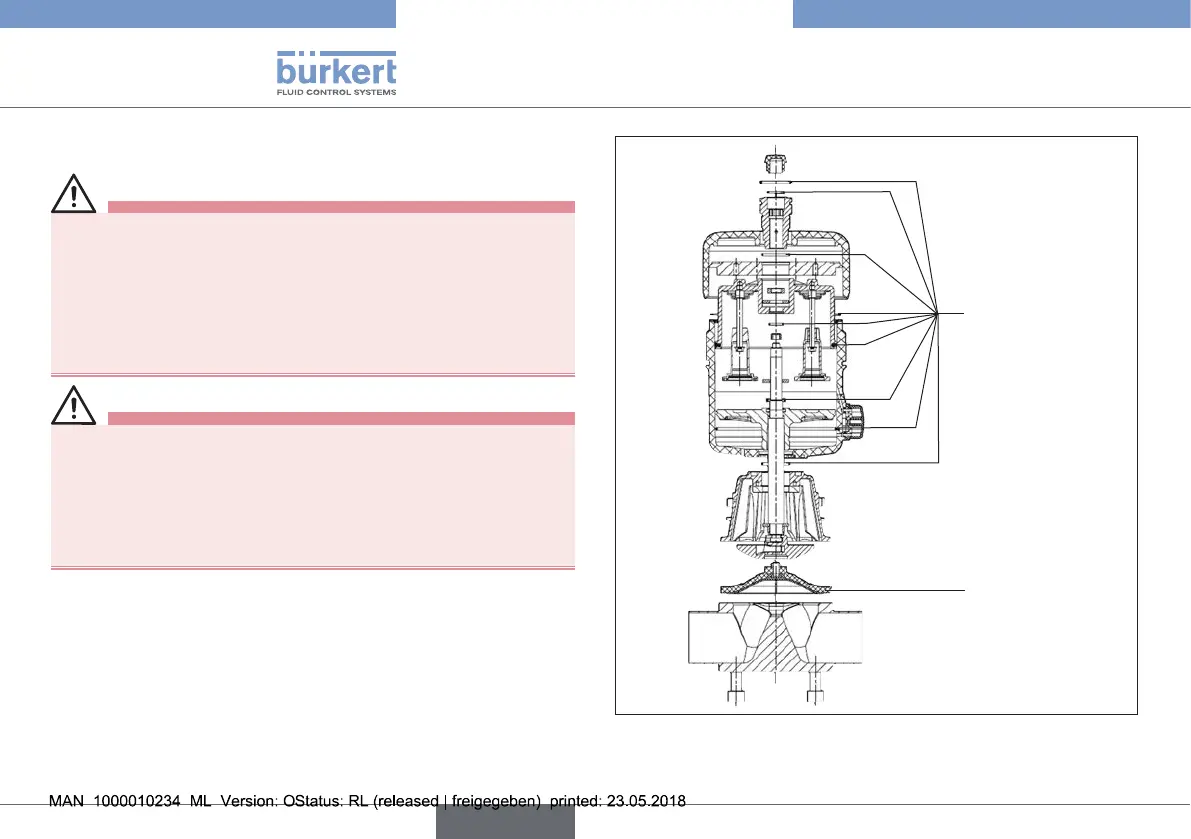 bürkert
FLUID CONTROL SYSTEMS

MAN 1000010234 ML Version: OStatus: RL (released | freigegeben) printed: 23.05.2018