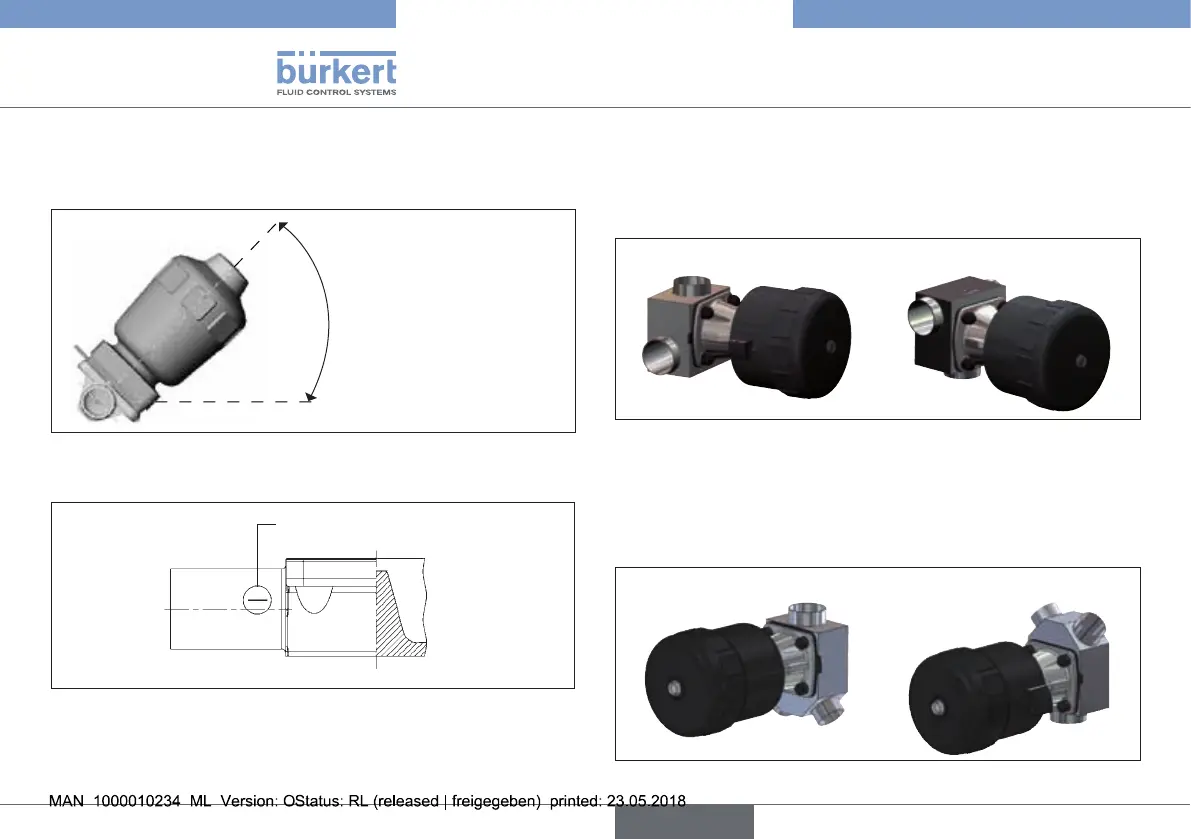 bürkert
FLUID CONTROL SYSTEMS

MAN 1000010234 ML Version: OStatus: RL (released | freigegeben) printed: 23.05.2018