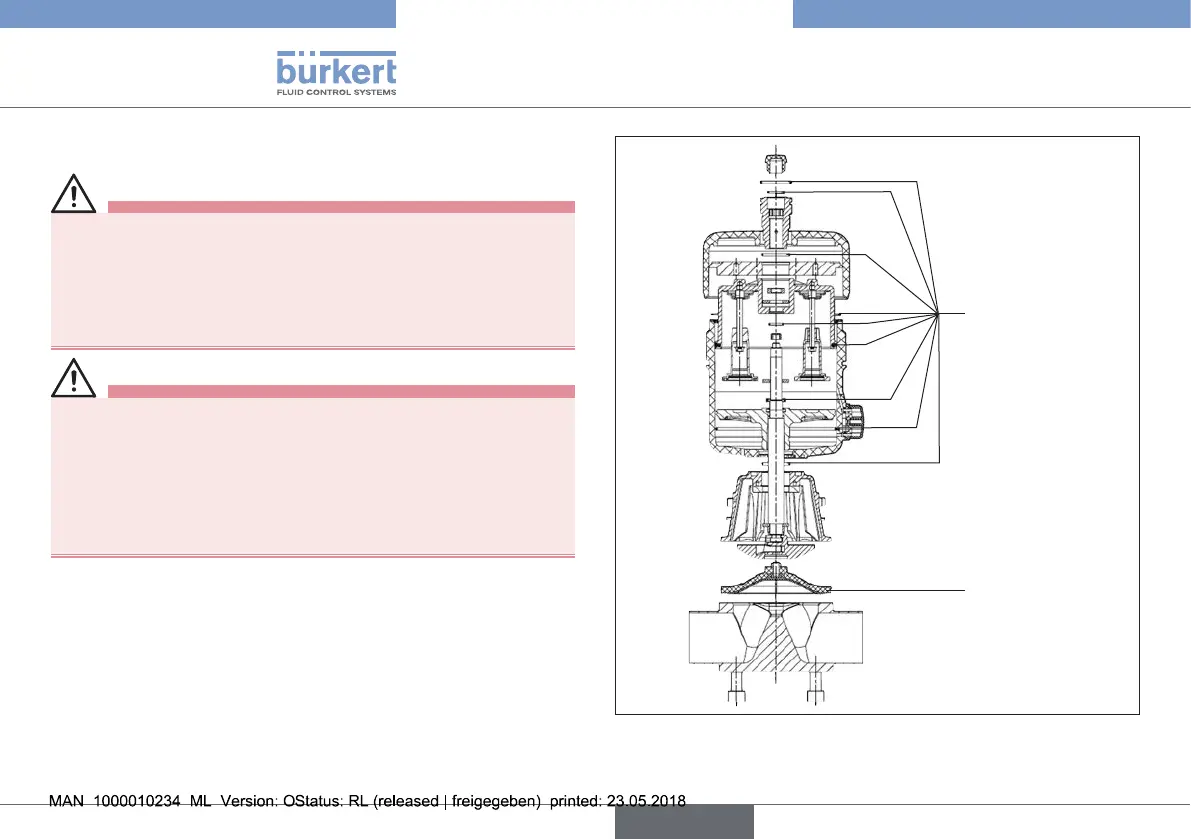 bürkert
FLUID CONTROL SYSTEMS

MAN 1000010234 ML Version: OStatus: RL (released | freigegeben) printed: 23.05.2018