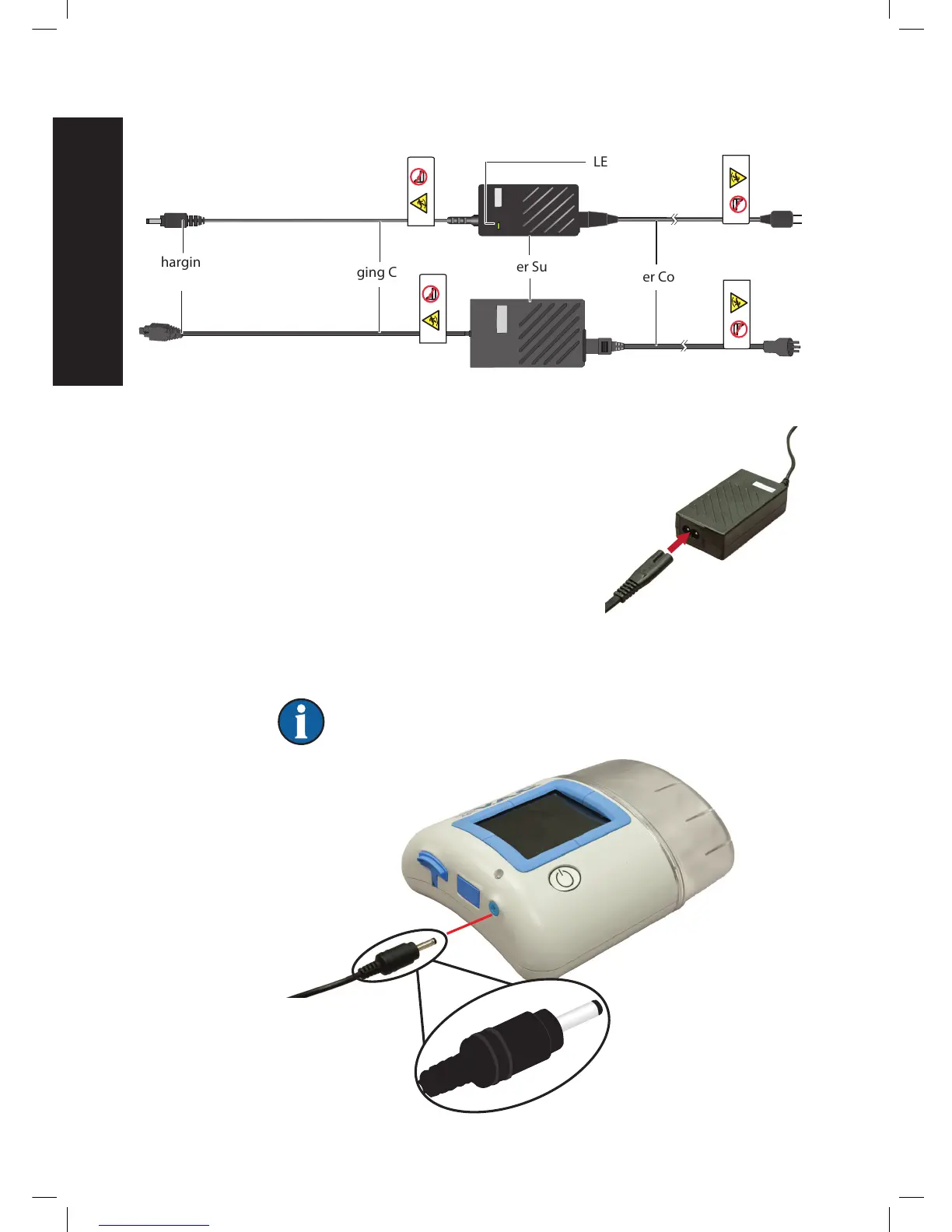 LE

hargin

ging C

er Su

er Co