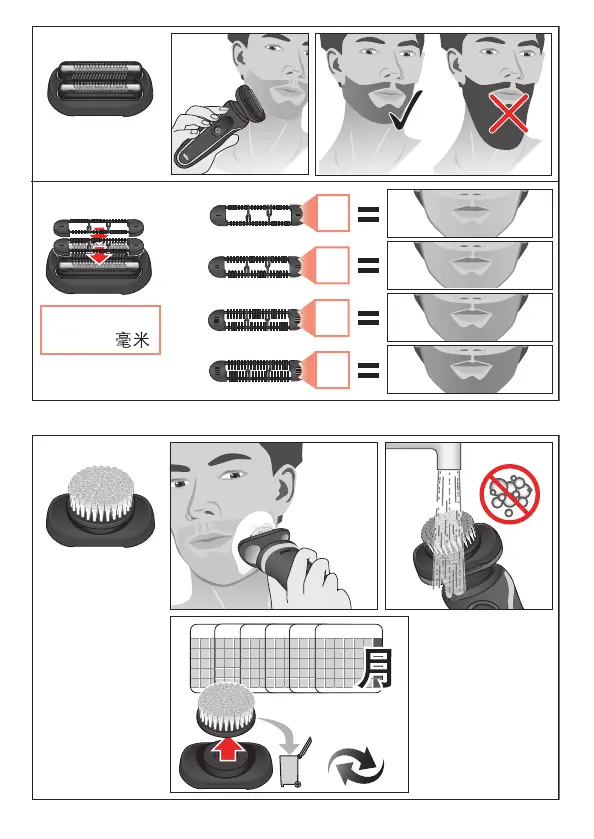 毫米

月