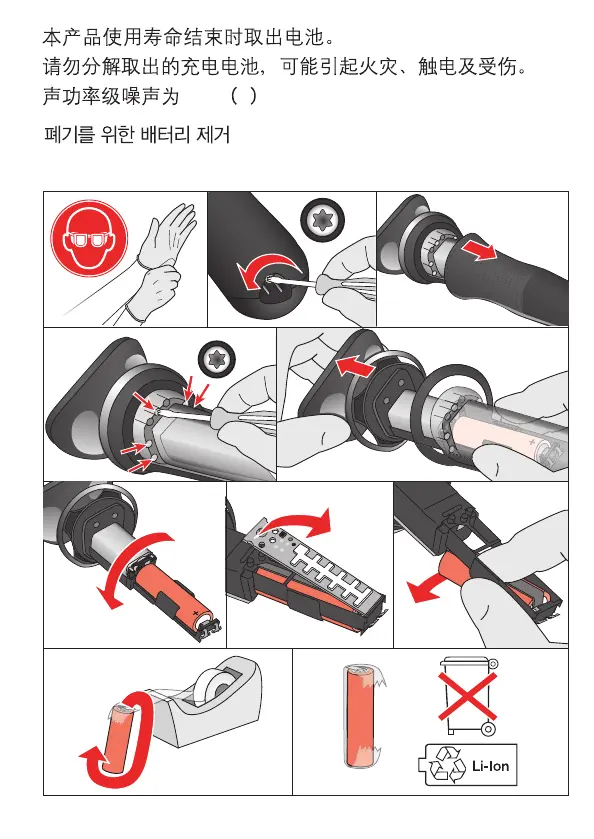 本产品使用寿命结束时取出电池。
请勿分解取出的充电电池，可能引起火灾、触电及受伤。
声功率级噪声为　　（ ）

폐기를 위한 배터리 제거

Li-Ion