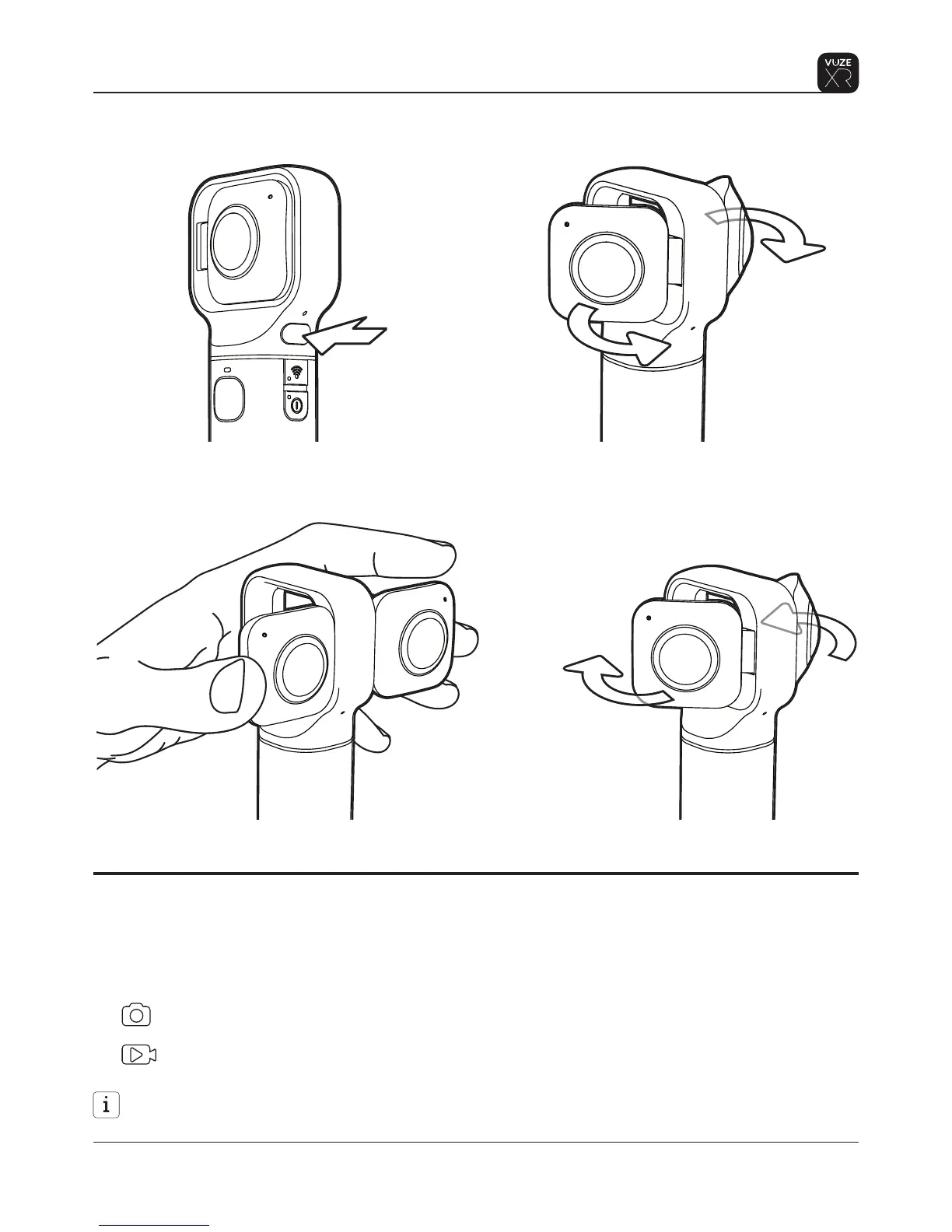 VUZE XR