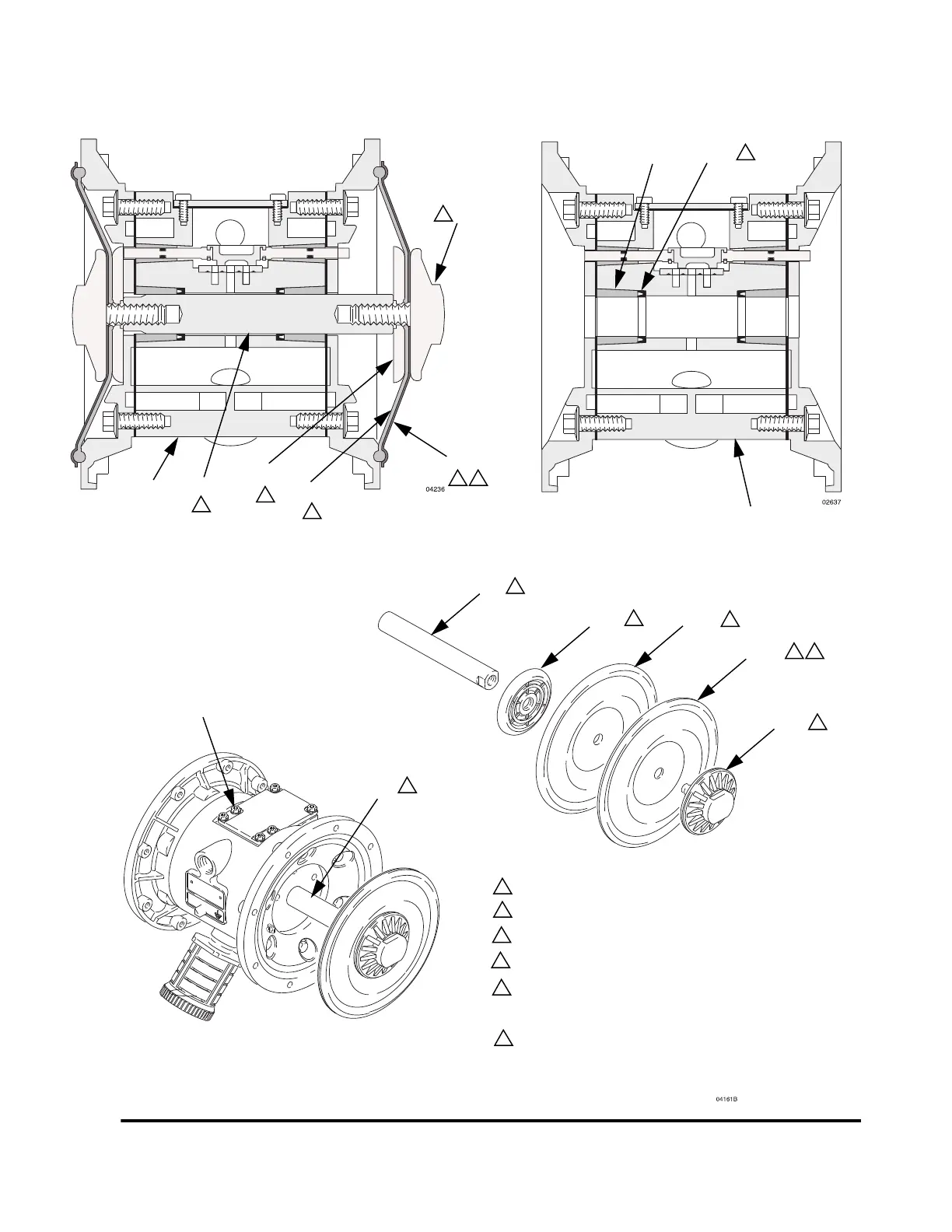 04236

02637

04161B