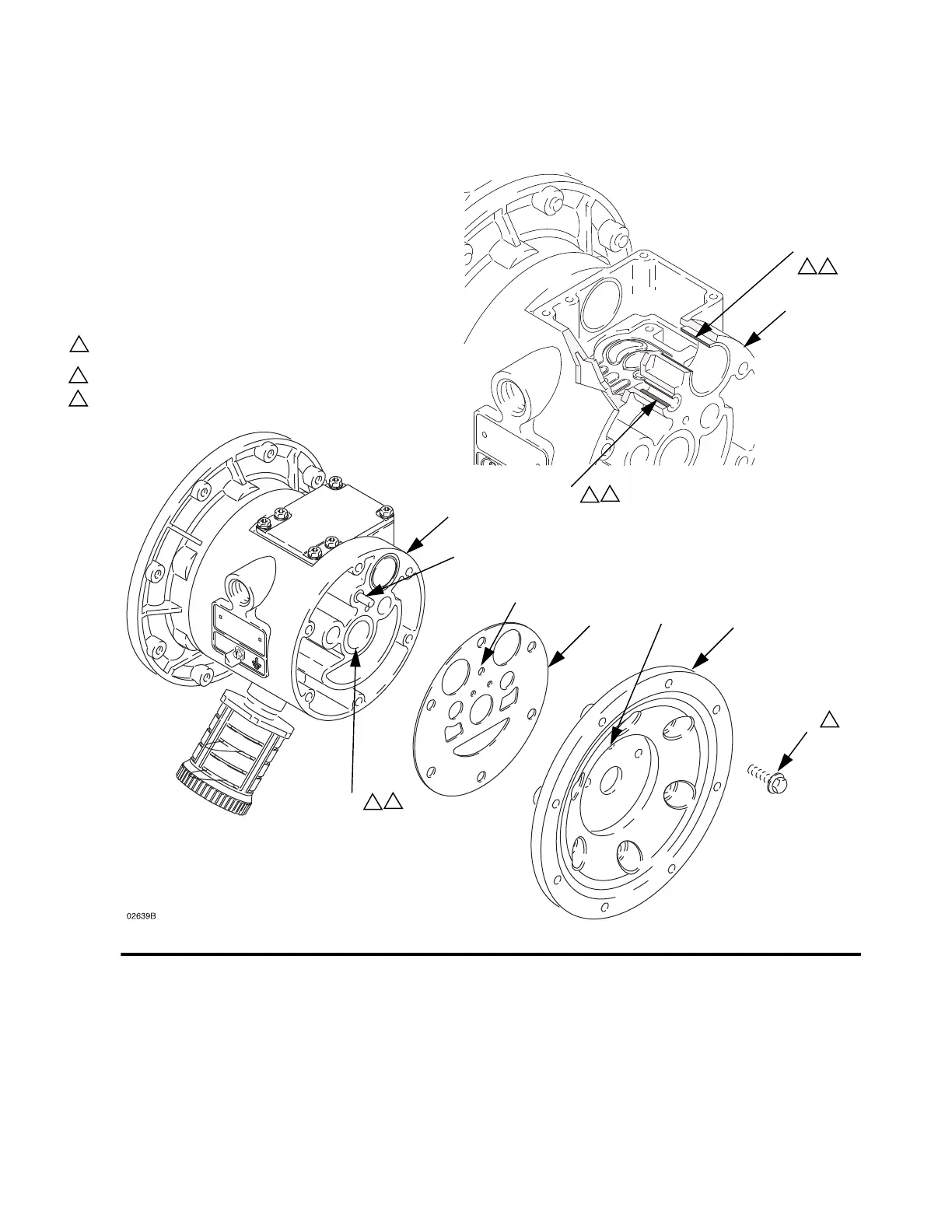 02639B