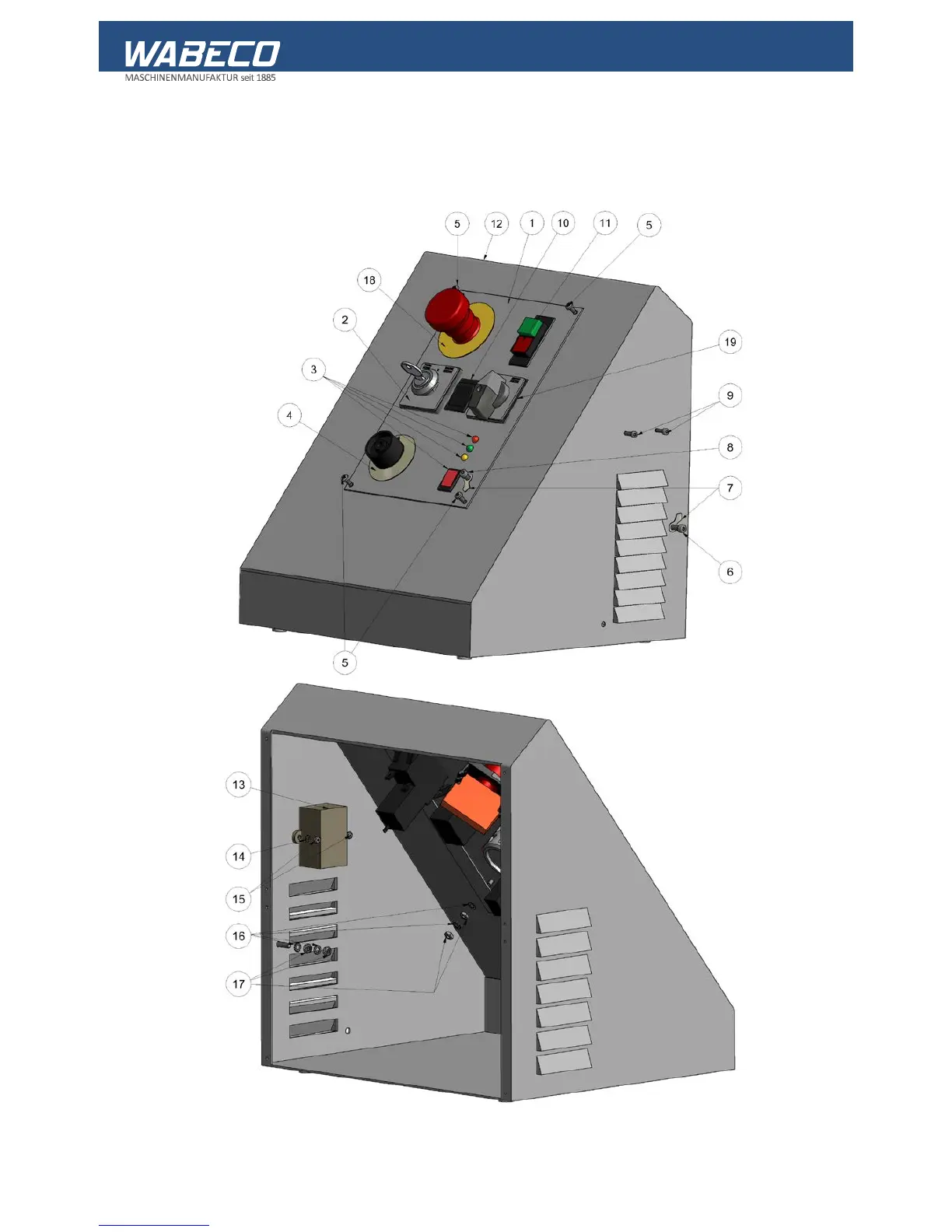 WABECO
MASCHINENMANUFAKTUR seit 1885

5
12
1
10
11
5
18
2
19
3
9
4
8
7
6
5

13
14
15
16
17