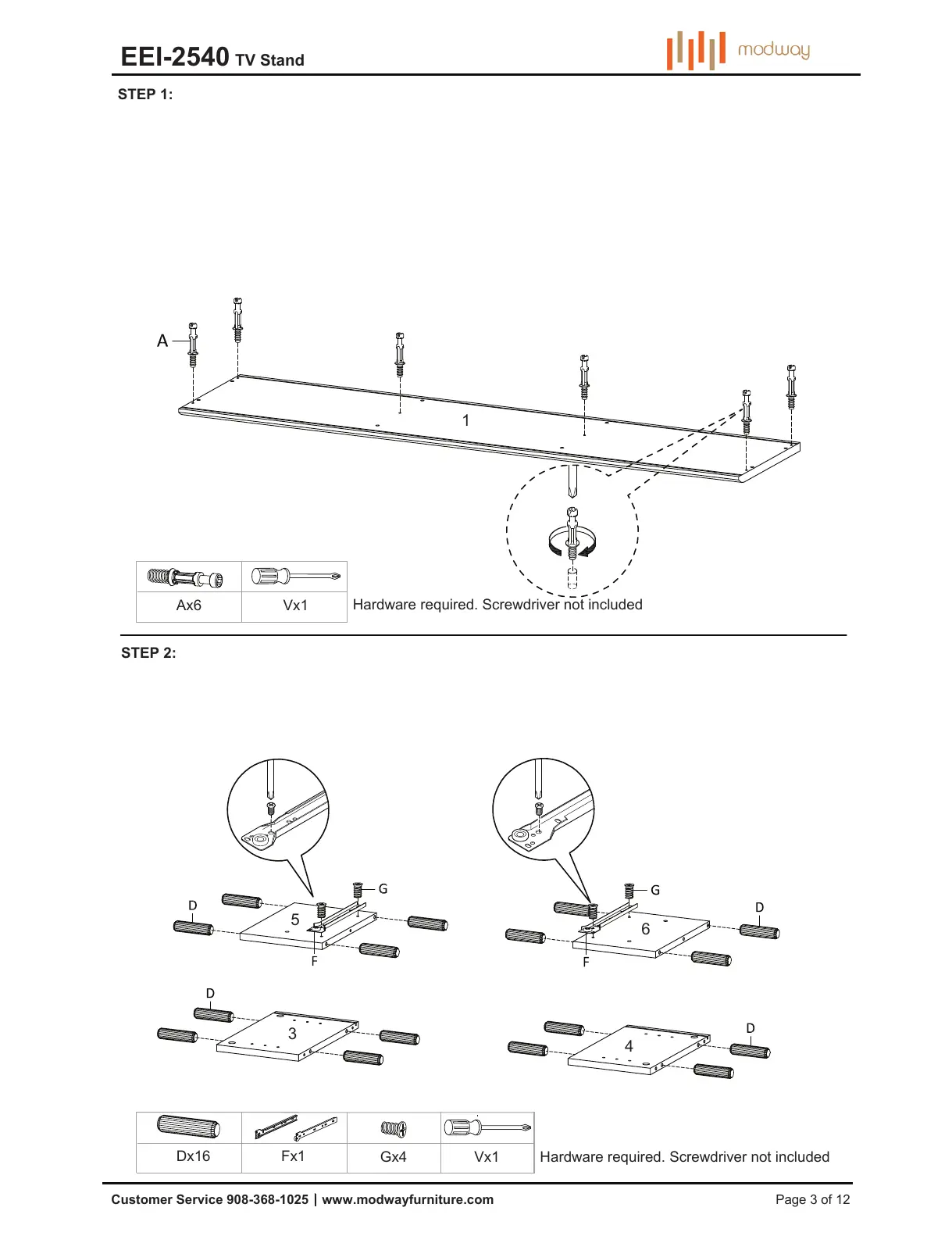 EEI-2540 TV Stand

modway

STEP 1:

A

1

| | |
|---|---|
| Ax6 | Vx1 |

Hardware required. Screwdriver not included

STEP 2:

G

D

5

F

G

D

6

F

D

3

D

4

| | | | |
|---|---|---|---|
| Dx16 | Fx1 | Gx4 | Vx1 |

Hardware required. Screwdriver not included

Customer Service 908-368-1025 | www.modwayfurniture.com

Page 3 of 12