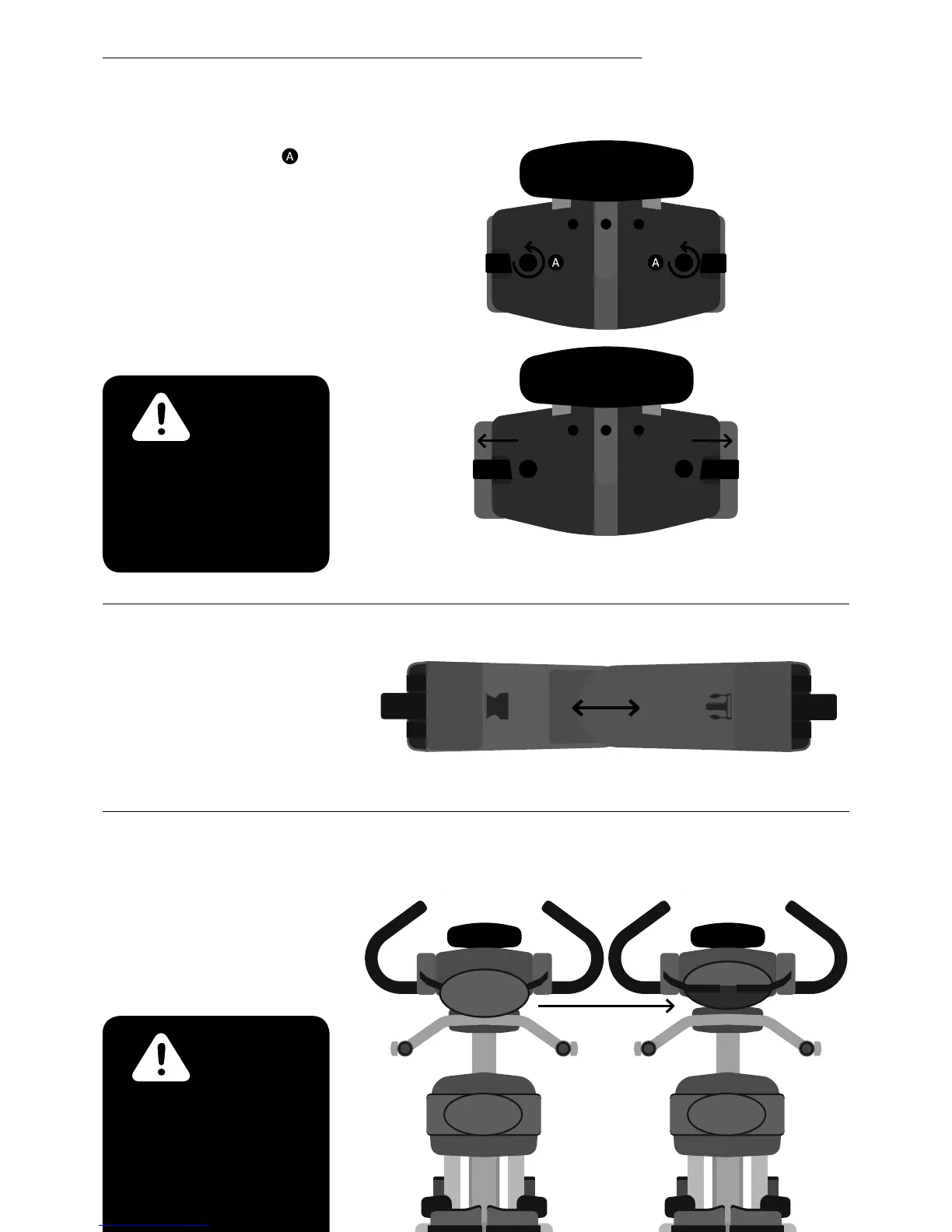 A

A

A