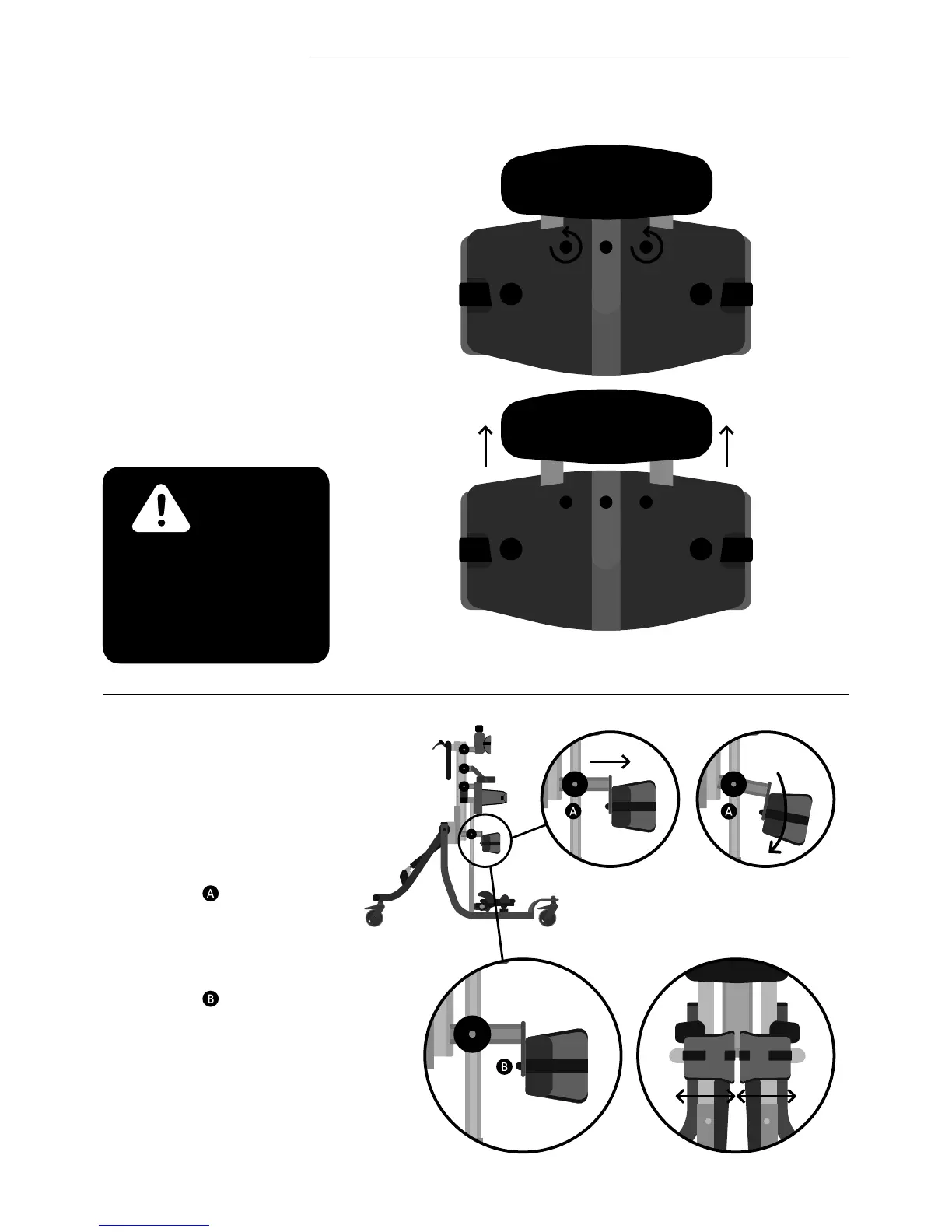 A

B

A

A

B