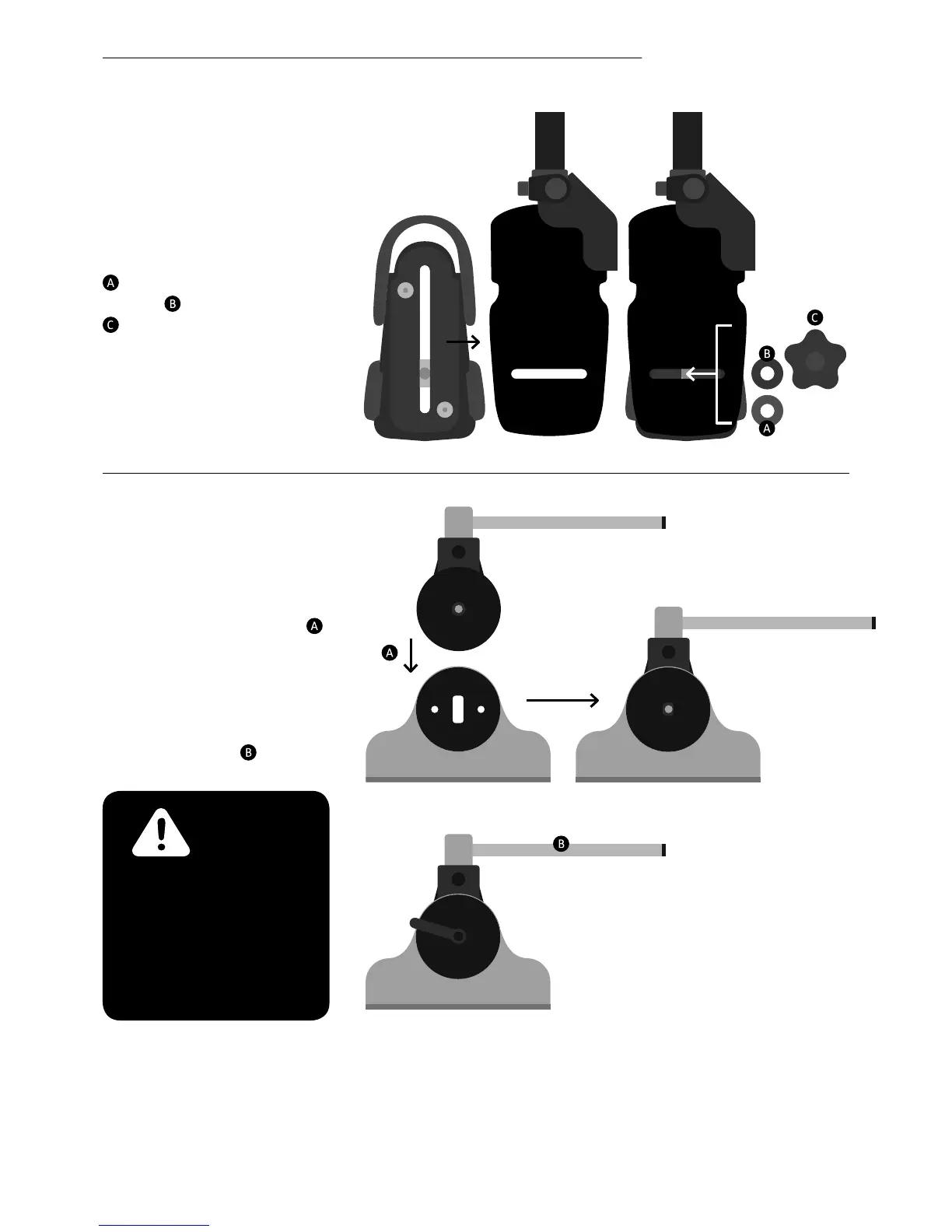 A
B
C

C
B
A

A
A

B

B