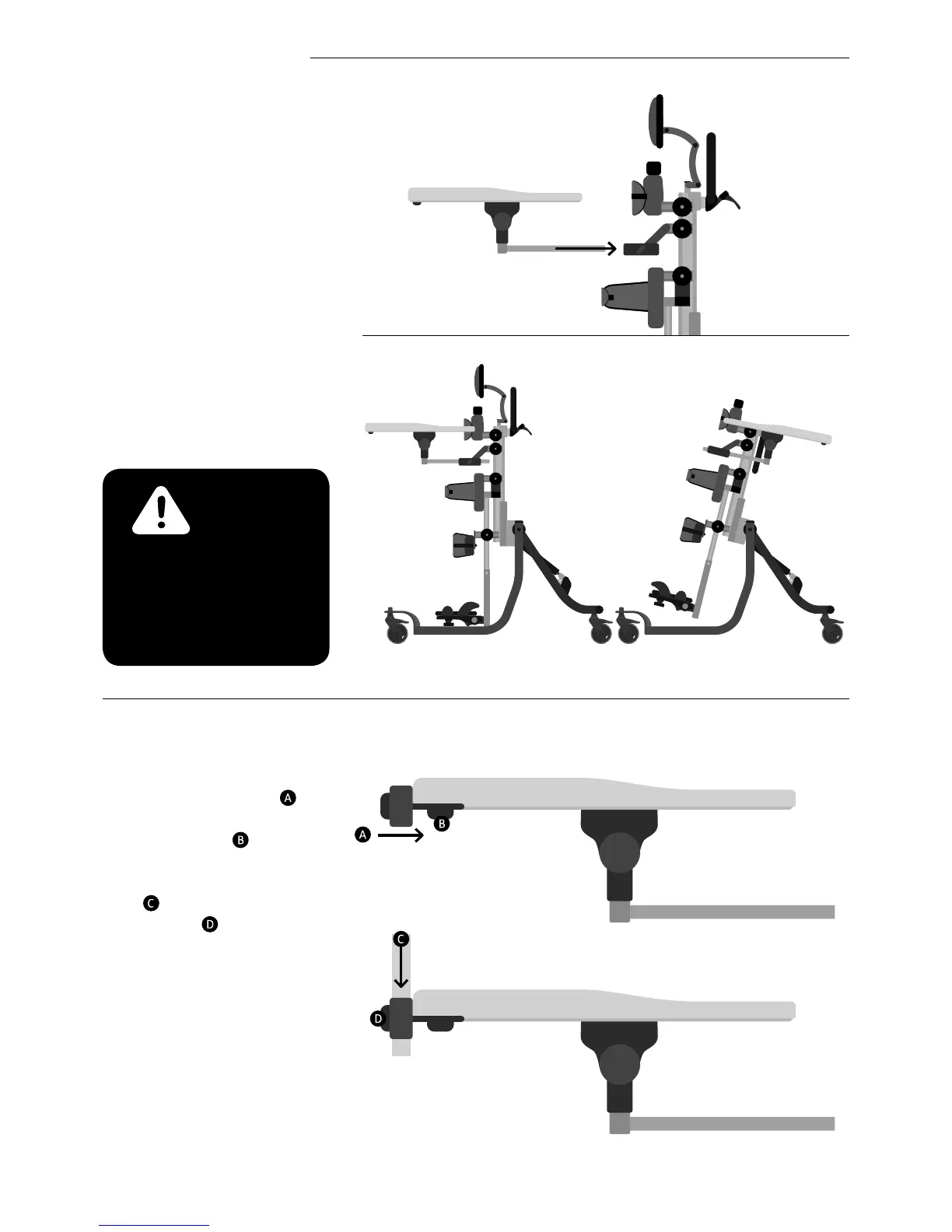 A
B
C
D
A
B
C
D