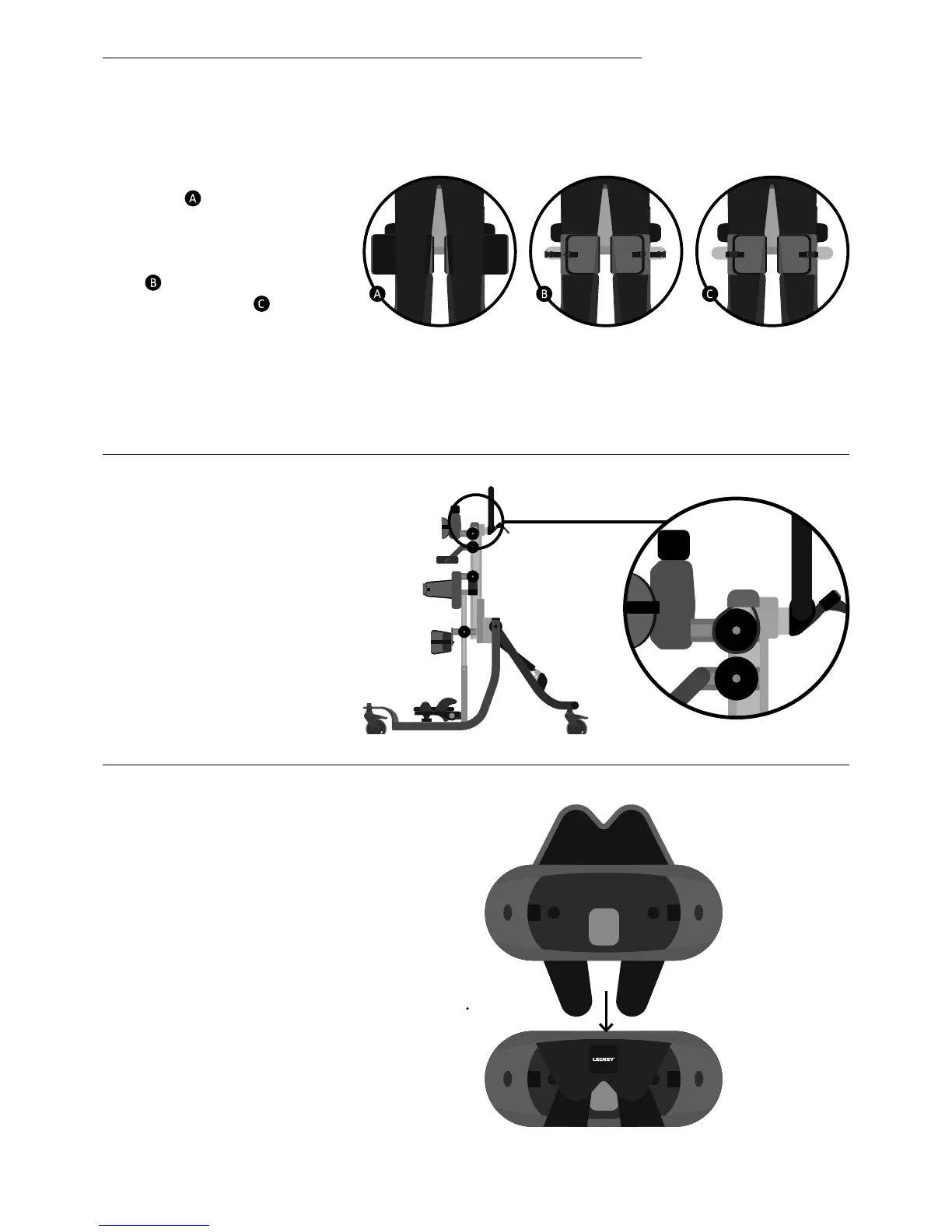 A

B
C

A B C

LECKEY