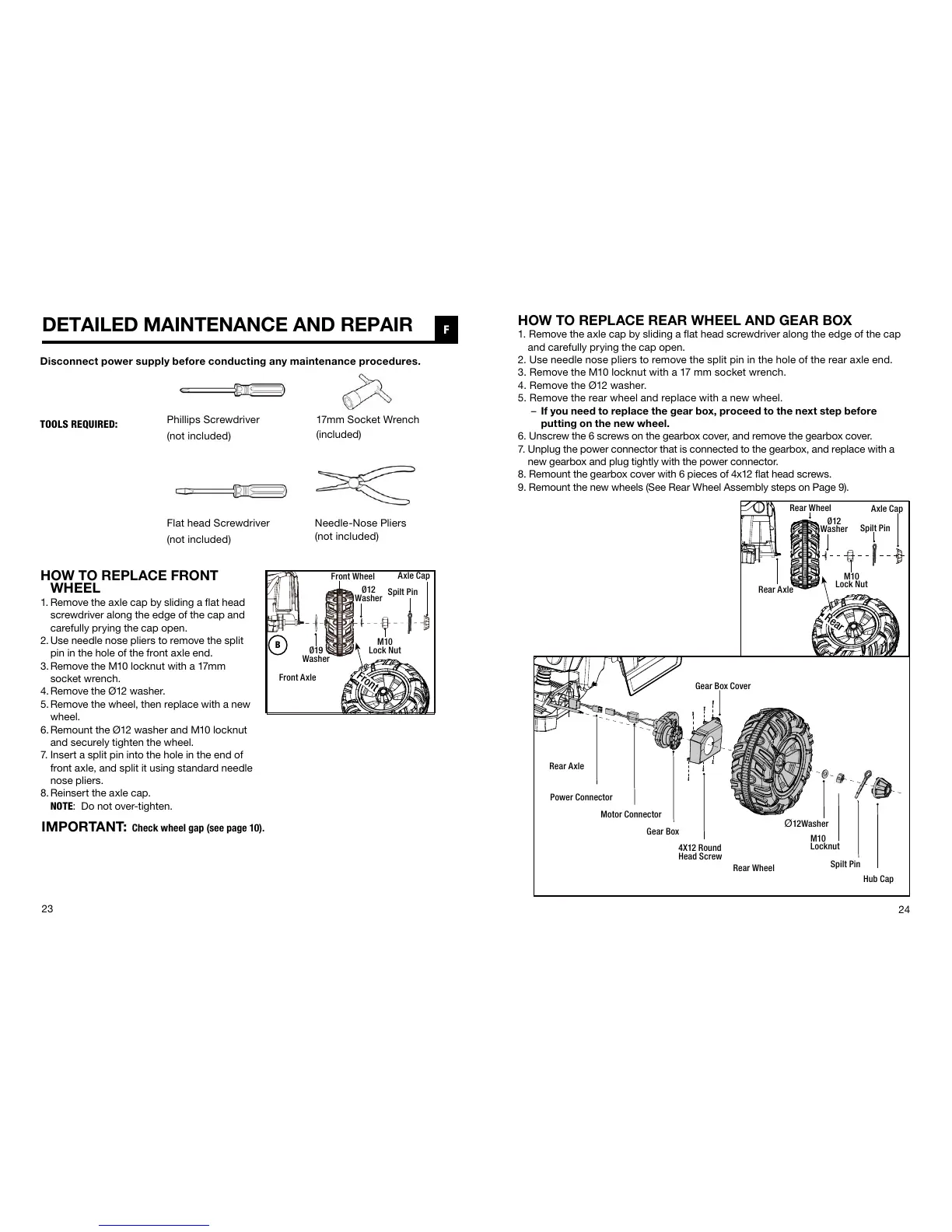 DETAILED MAINTENANCE AND REPAIR

F

Disconnect power supply before conducting any maintenance procedures.

TOOLS REQUIRED:

Phillips Screwdriver
(not included)

17mm Socket Wrench
(included)

Flat head Screwdriver
(not included)

Needle-Nose Pliers
(not included)

HOW TO REPLACE FRONT WHEEL

1. Remove the axle cap by sliding a flat head screwdriver along the edge of the cap and carefully prying the cap open.
2. Use needle nose pliers to remove the split pin in the hole of the front axle end.
3. Remove the M10 locknut with a 17mm socket wrench.
4. Remove the Ø12 washer.
5. Remove the wheel, then replace with a new wheel.
6. Remount the Ø12 washer and M10 locknut and securely tighten the wheel.
7. Insert a split pin into the hole in the end of front axle, and split it using standard needle nose pliers.
8. Reinsert the axle cap.
NOTE: Do not over-tighten.

IMPORTANT: Check wheel gap (see page 10).

Front Wheel
Axle Cap
Ø12 Washer
Spilt Pin
B
Ø19 Washer
M10 Lock Nut
Front Axle
Front

23

HOW TO REPLACE REAR WHEEL AND GEAR BOX

1. Remove the axle cap by sliding a flat head screwdriver along the edge of the cap and carefully prying the cap open.
2. Use needle nose pliers to remove the split pin in the hole of the rear axle end.
3. Remove the M10 locknut with a 17 mm socket wrench.
4. Remove the Ø12 washer.
5. Remove the rear wheel and replace with a new wheel.
– If you need to replace the gear box, proceed to the next step before putting on the new wheel.
6. Unscrew the 6 screws on the gearbox cover, and remove the gearbox cover.
7. Unplug the power connector that is connected to the gearbox, and replace with a new gearbox and plug tightly with the power connector.
8. Remount the gearbox cover with 6 pieces of 4x12 flat head screws.
9. Remount the new wheels (See Rear Wheel Assembly steps on Page 9).

Rear Wheel
Axle Cap
Ø12 Washer
Spilt Pin
M10 Lock Nut
Rear Axle
Rear

Gear Box Cover
Rear Axle
Power Connector
Motor Connector
Gear Box
4X12 Round Head Screw
Rear Wheel
Ø12Washer
M10 Locknut
Spilt Pin
Hub Cap

24