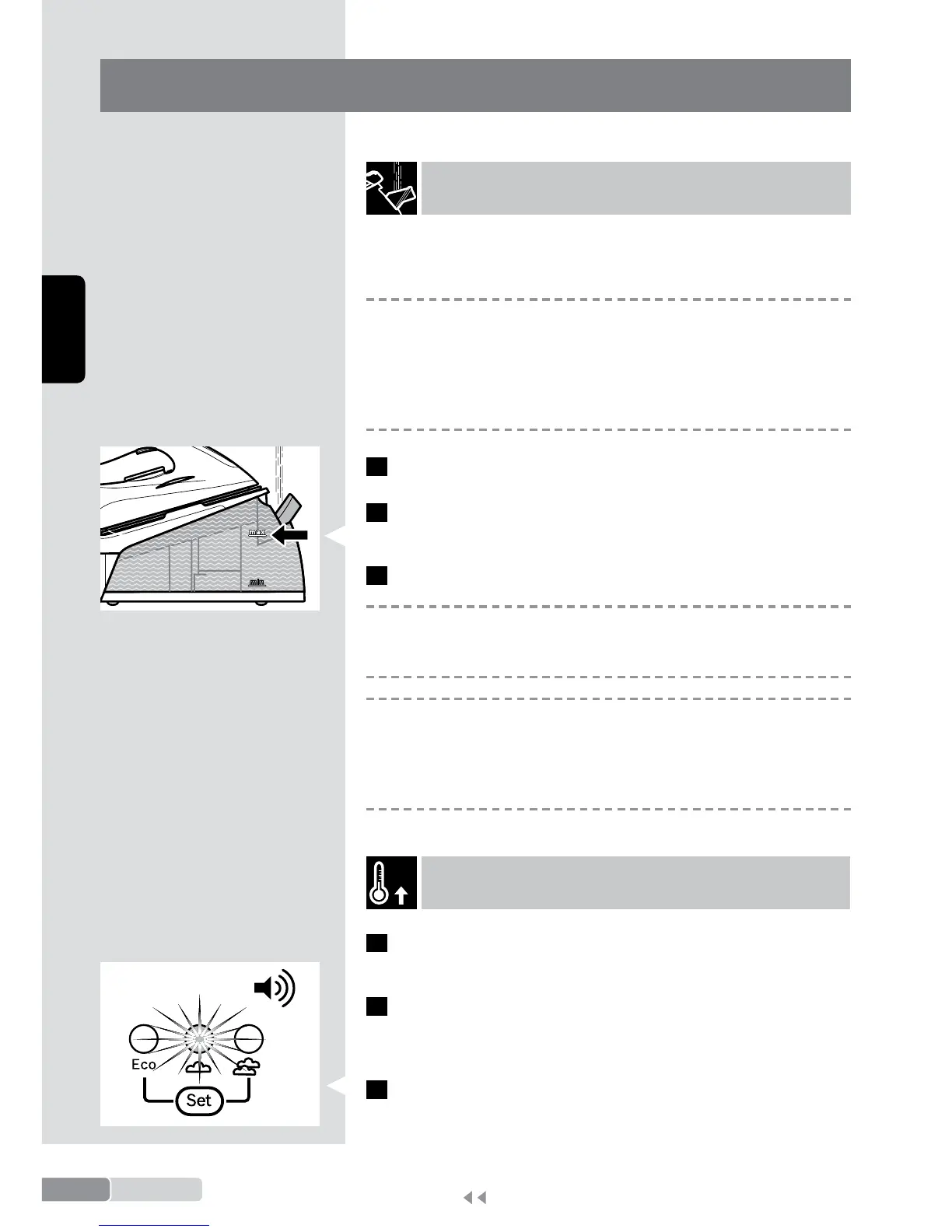 max

min

Eco

Set