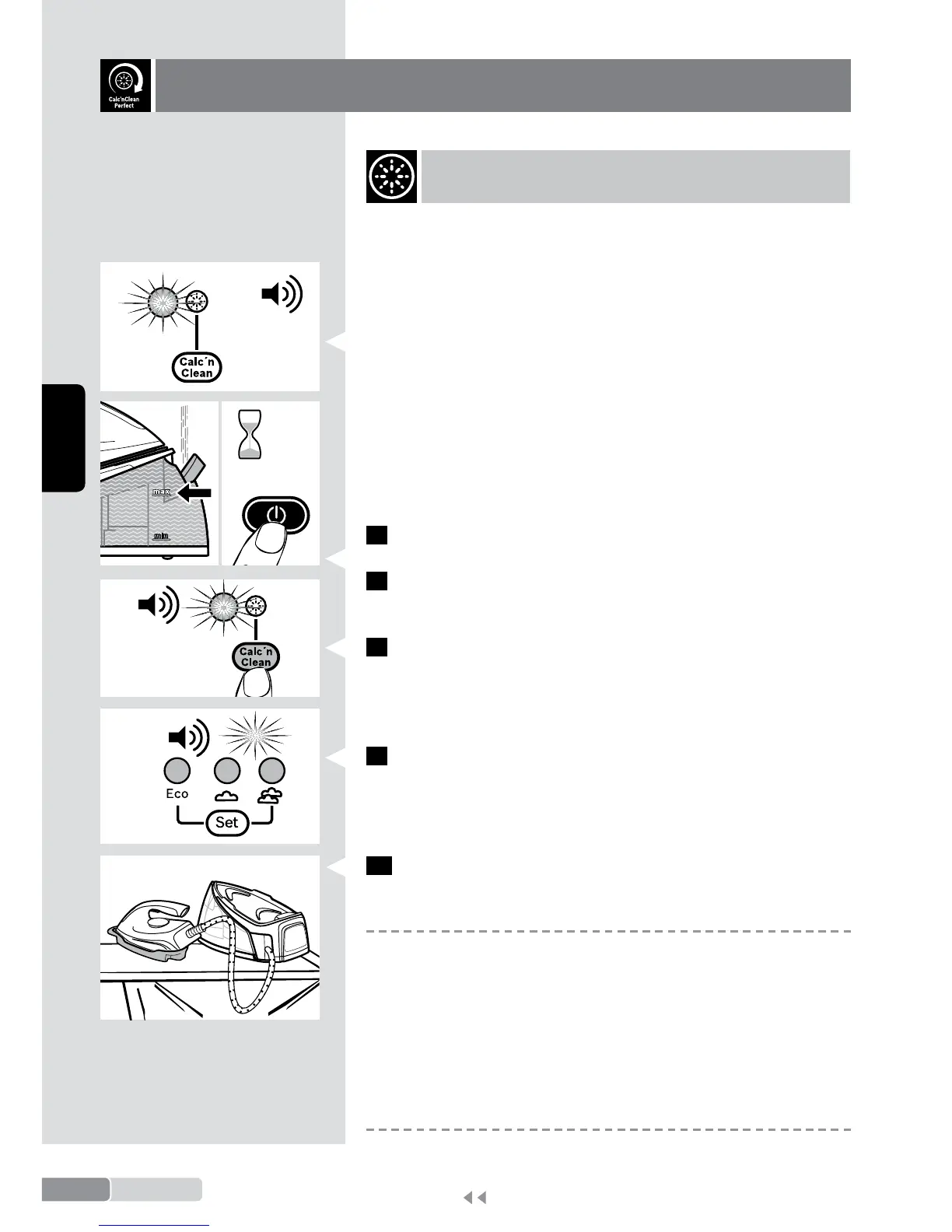 Calc'nClean Perfect

Calc´n Clean

max

min

Calc´n Clean

Eco

Set