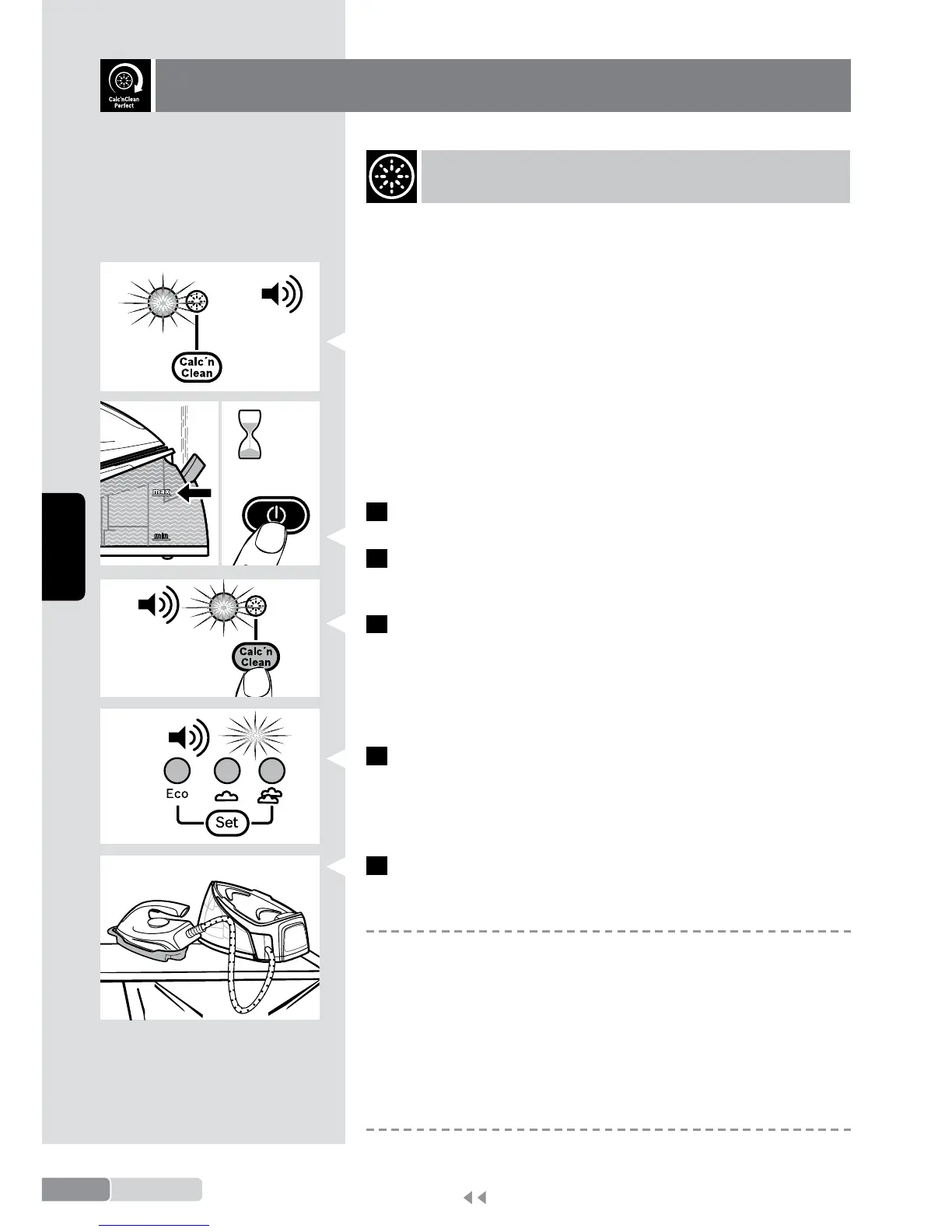 Calc'nClean Perfect

Calc´n Clean

max

min

Calc´n Clean

Eco

Set