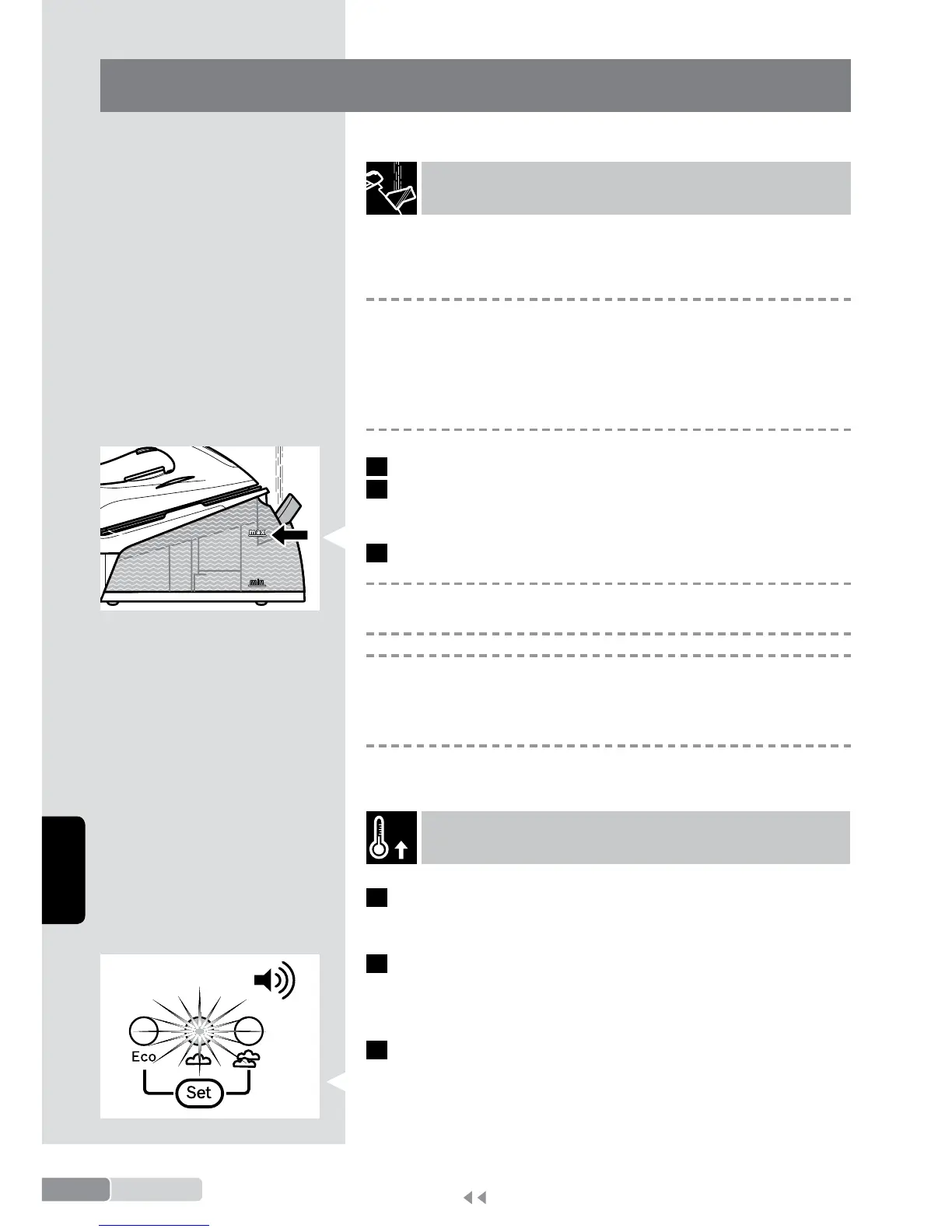 max

min

Eco

Set