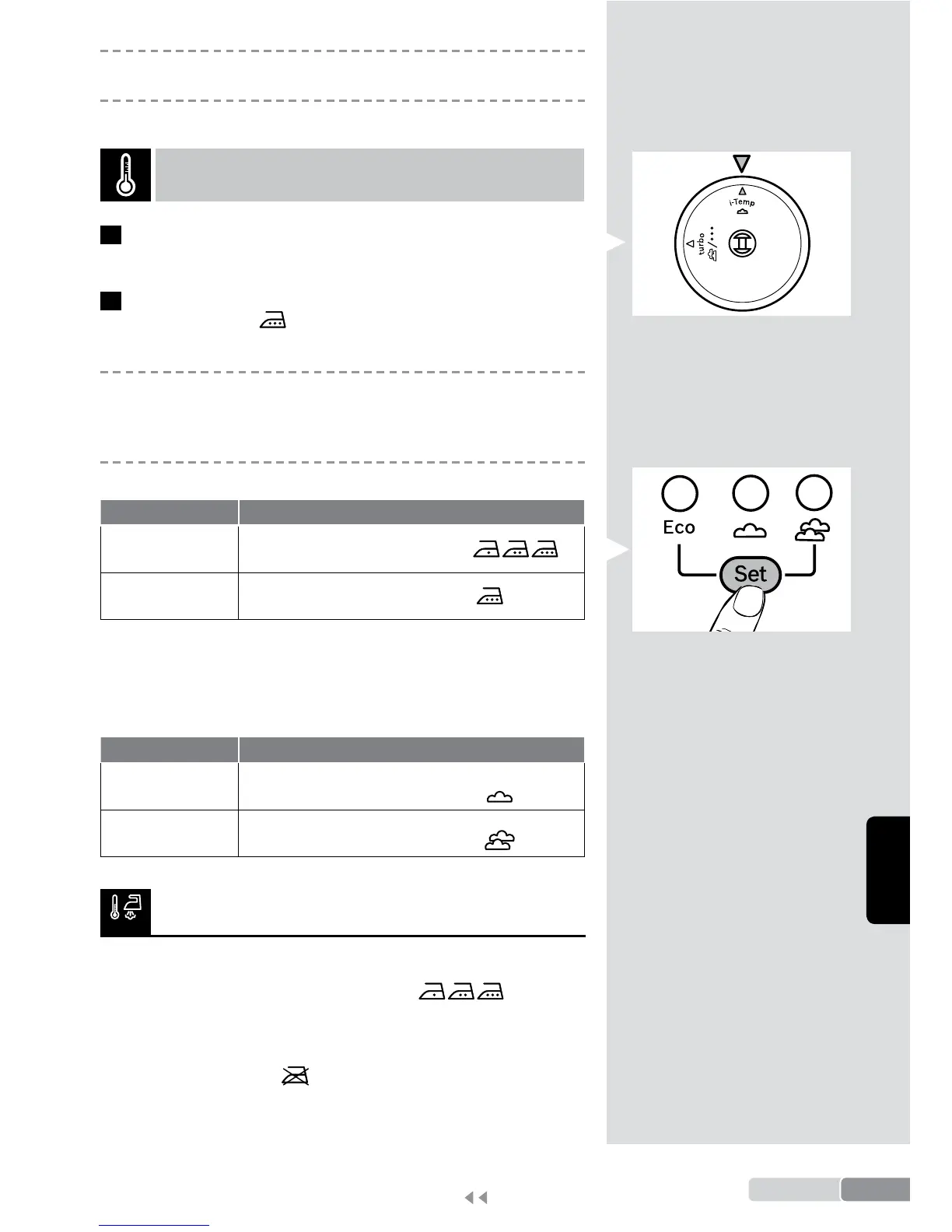 i-Temp

turbo

Eco

Set