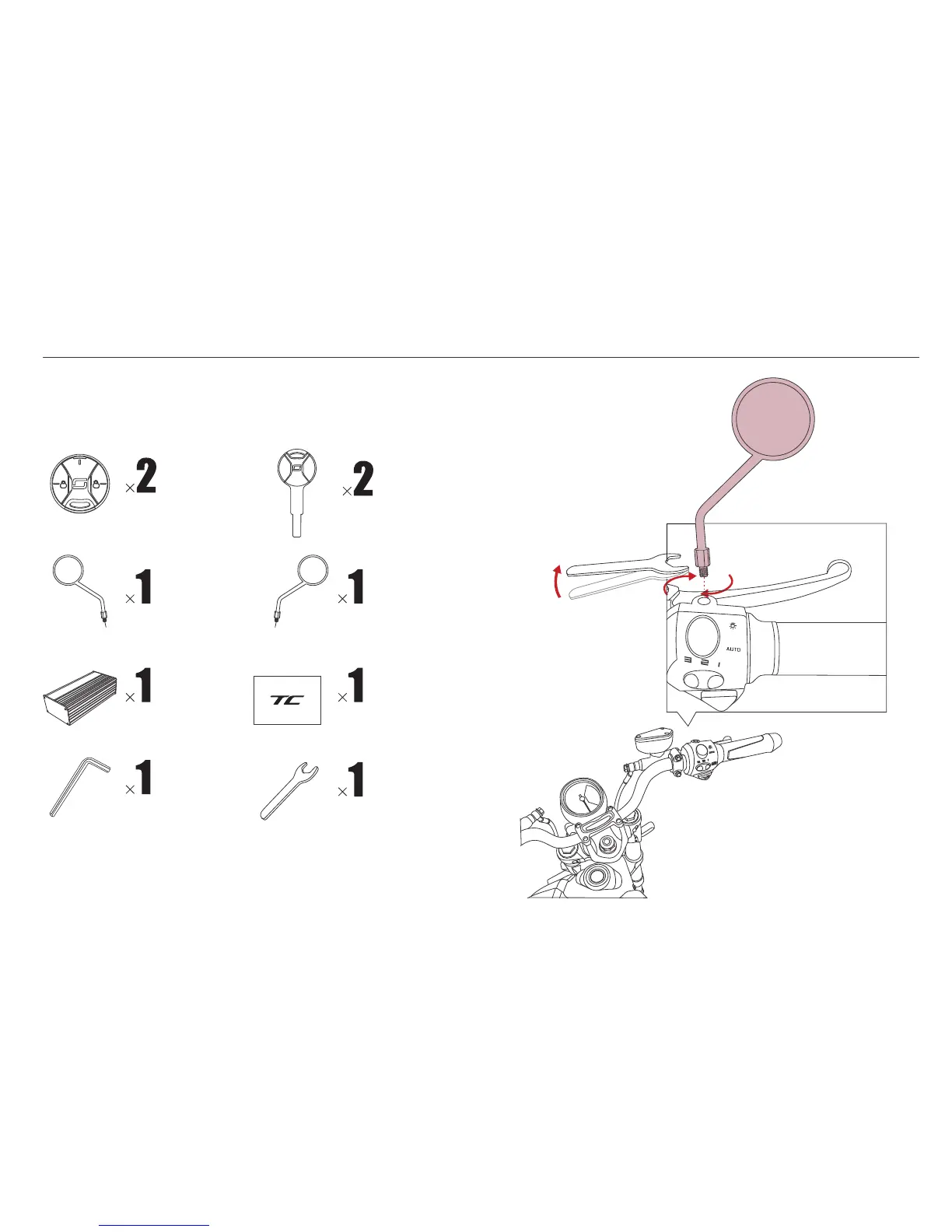 ×2

×2

×1

×1

×1

TC

×1

×1

×1

AUTO