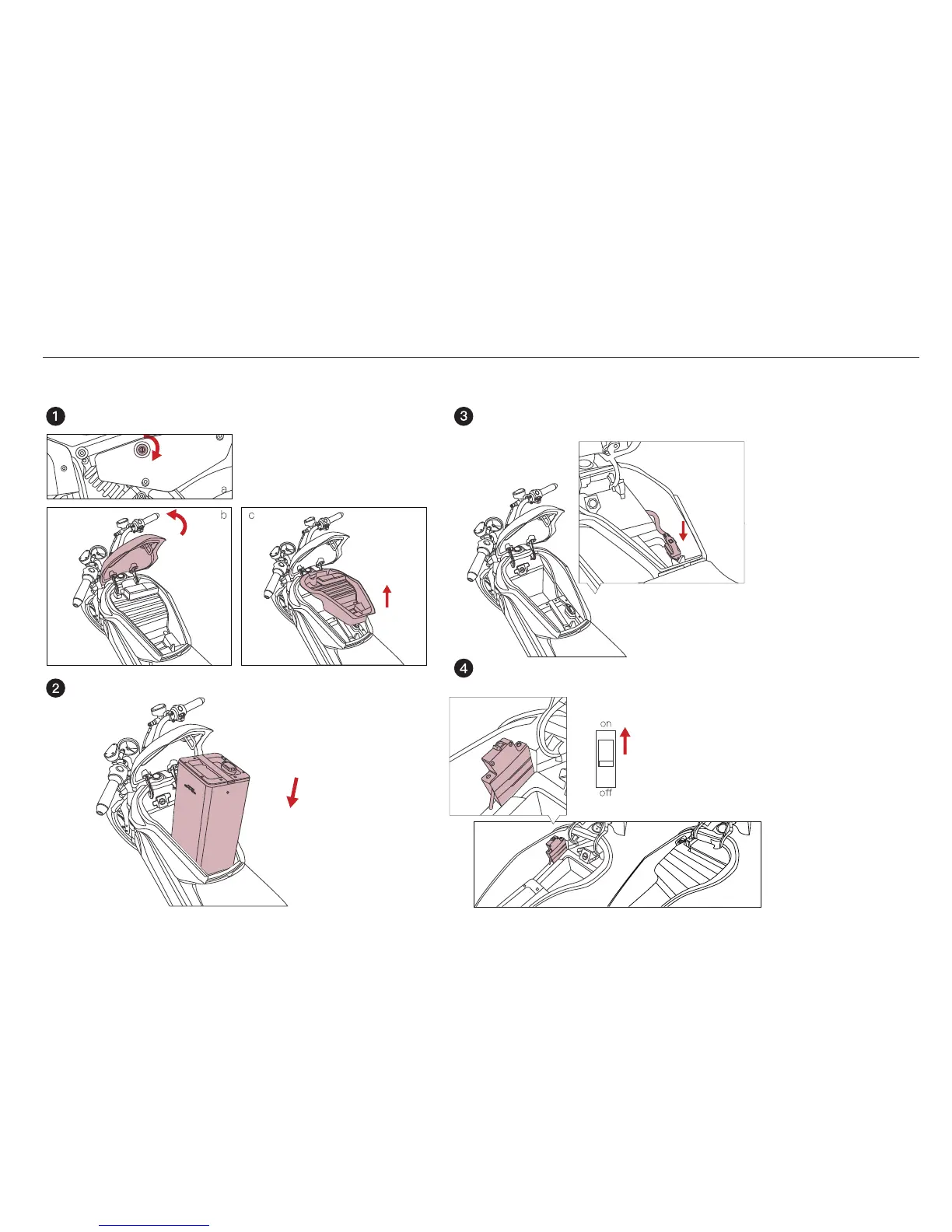 1

a

b

c

2

3

4

on

off