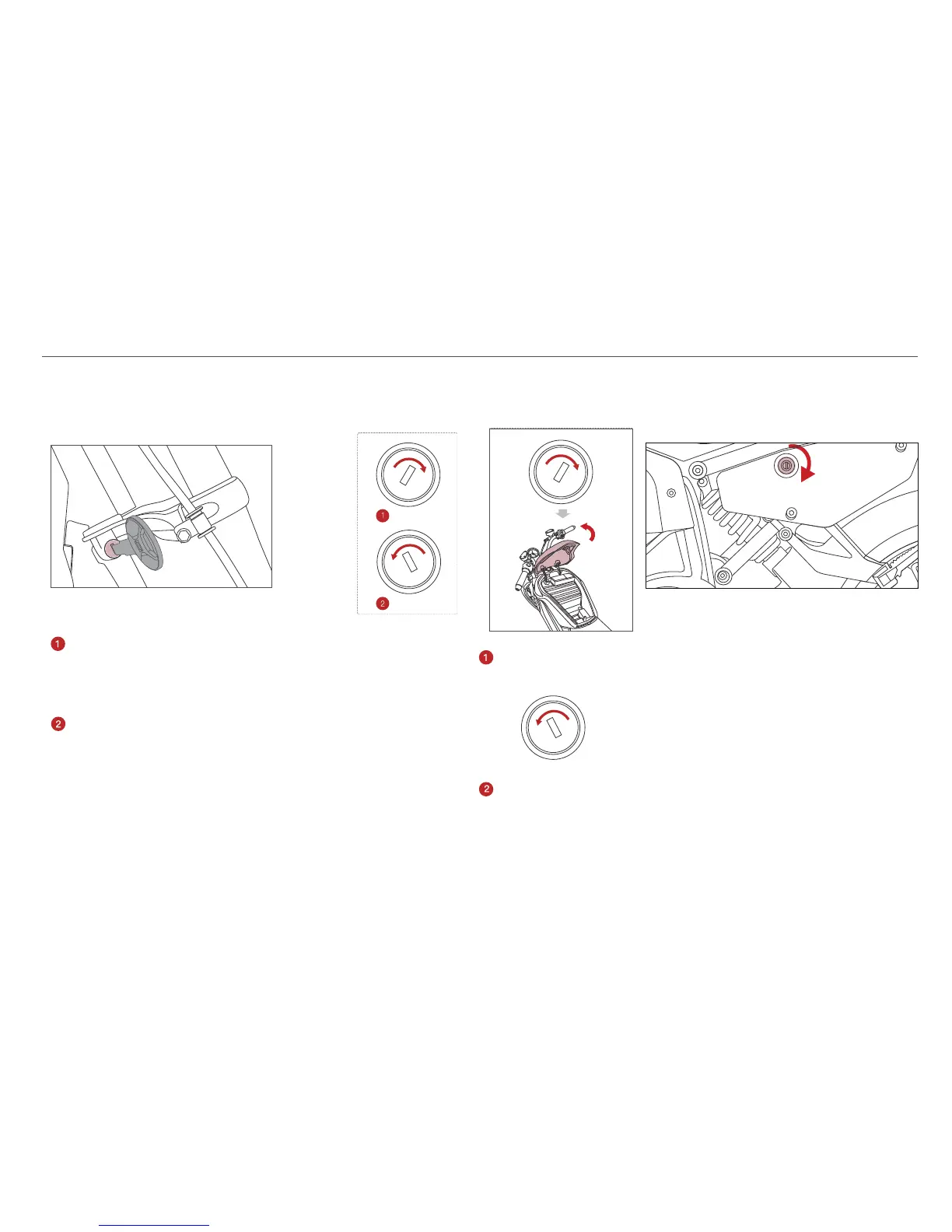 1

2

1

2

1

2