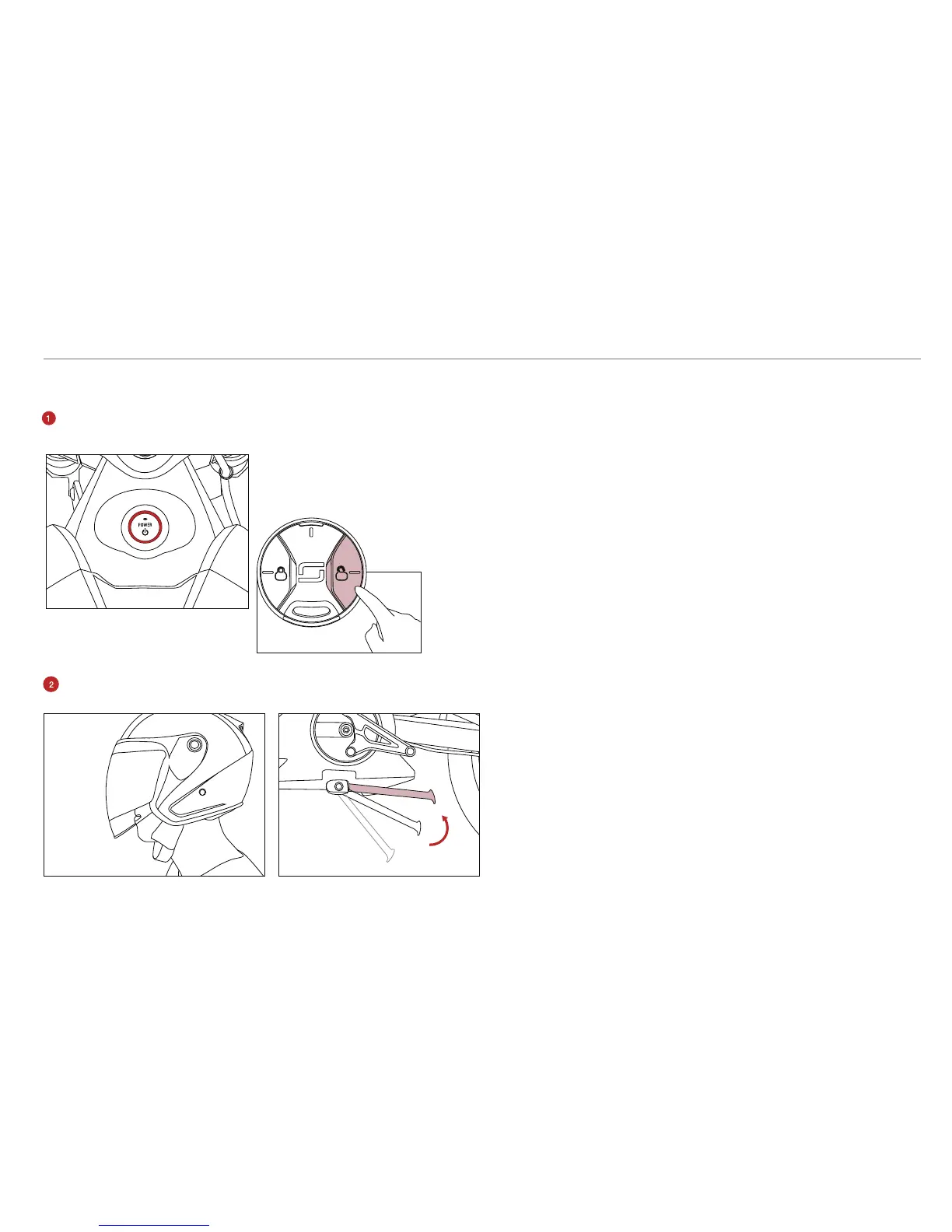 1

POWER

2