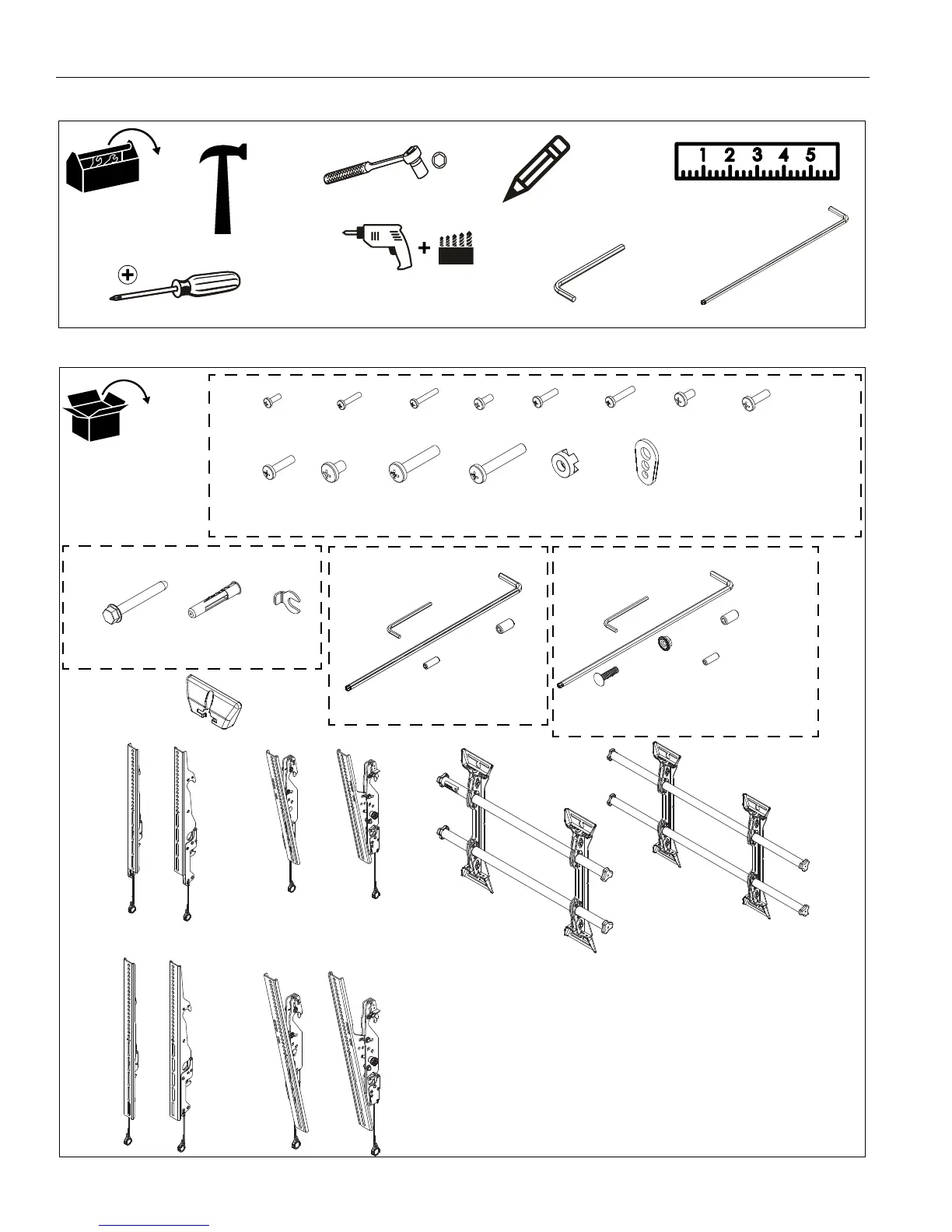 1 2 3 4 5