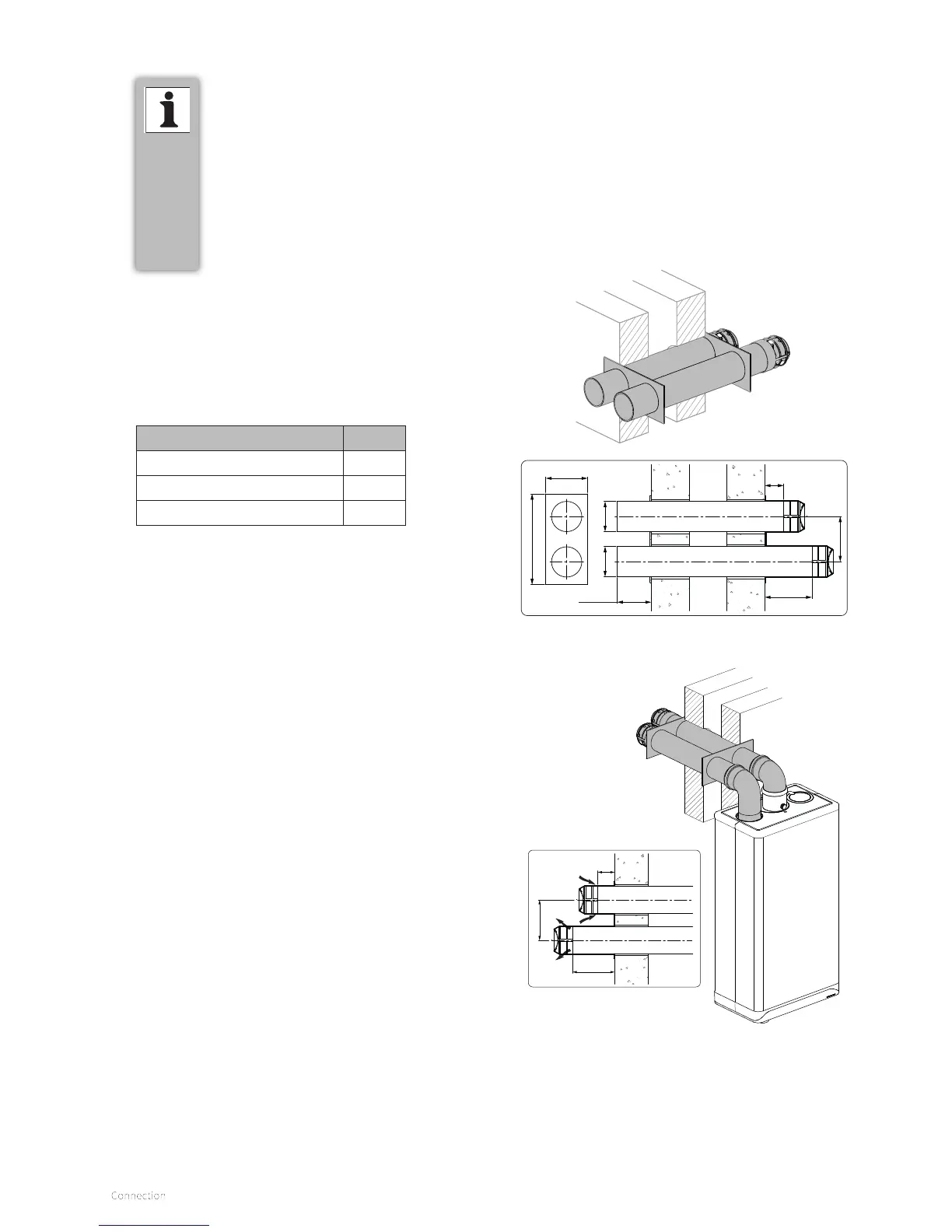 Connection