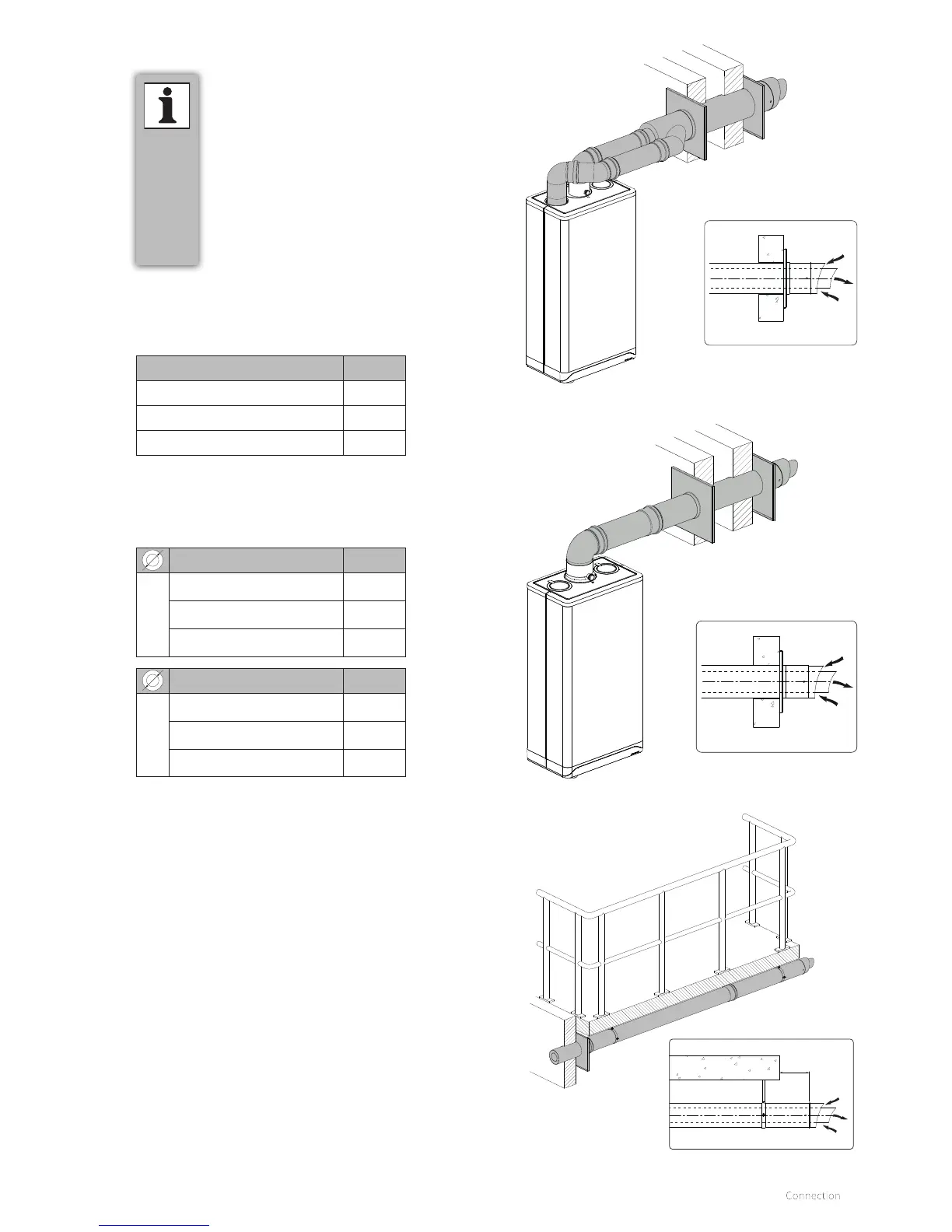 Connection