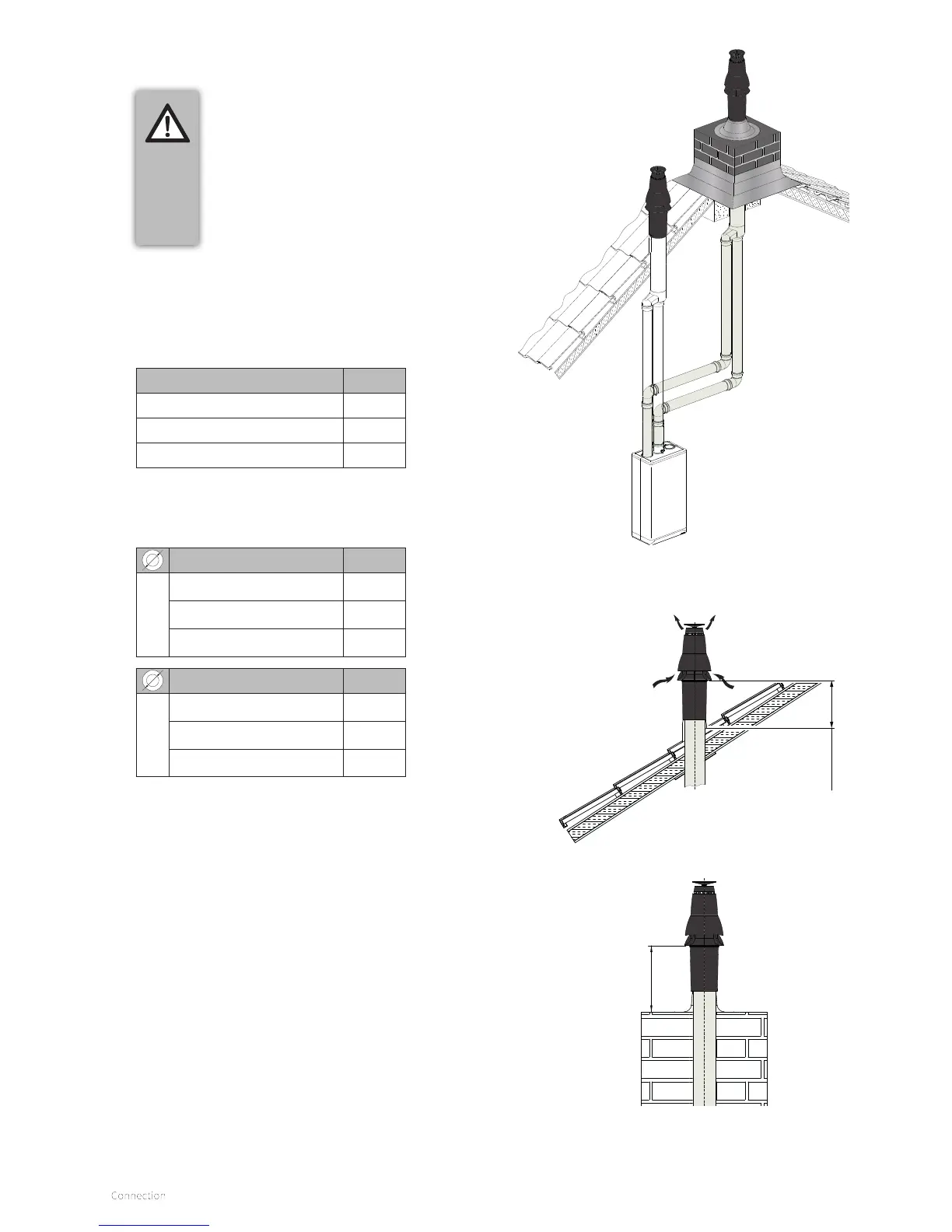 Connection