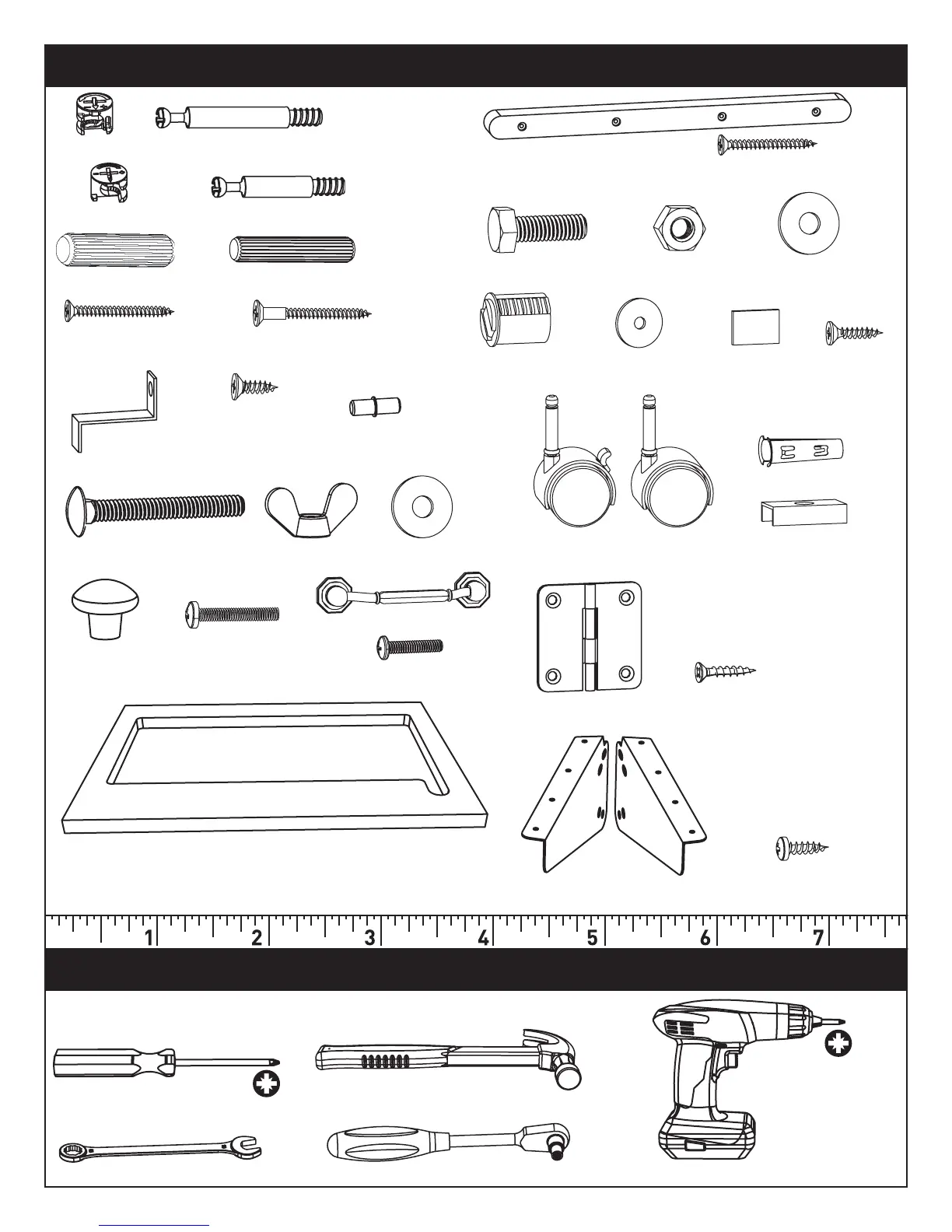 1
2
3
4
5
6
7