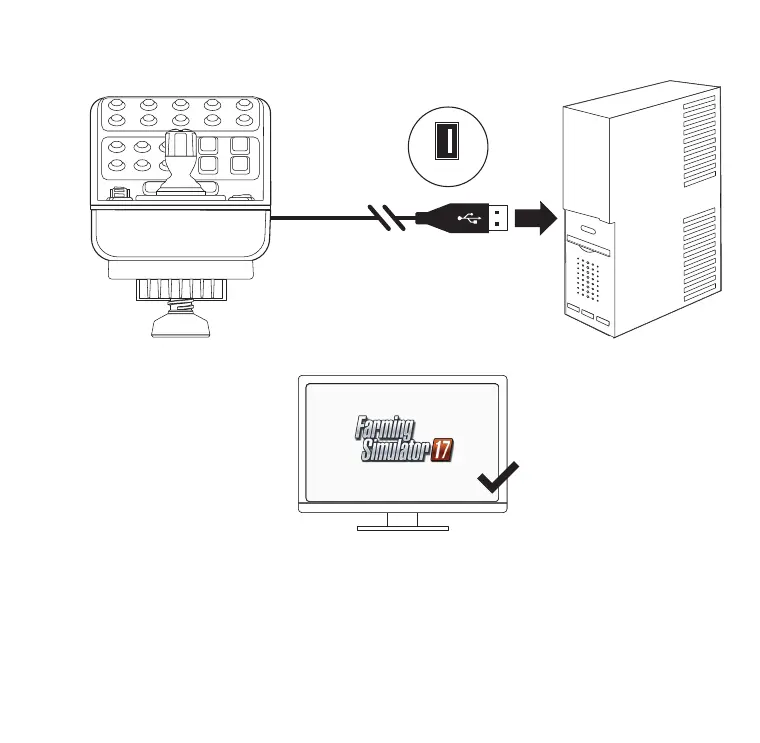 Farming Simulator 17