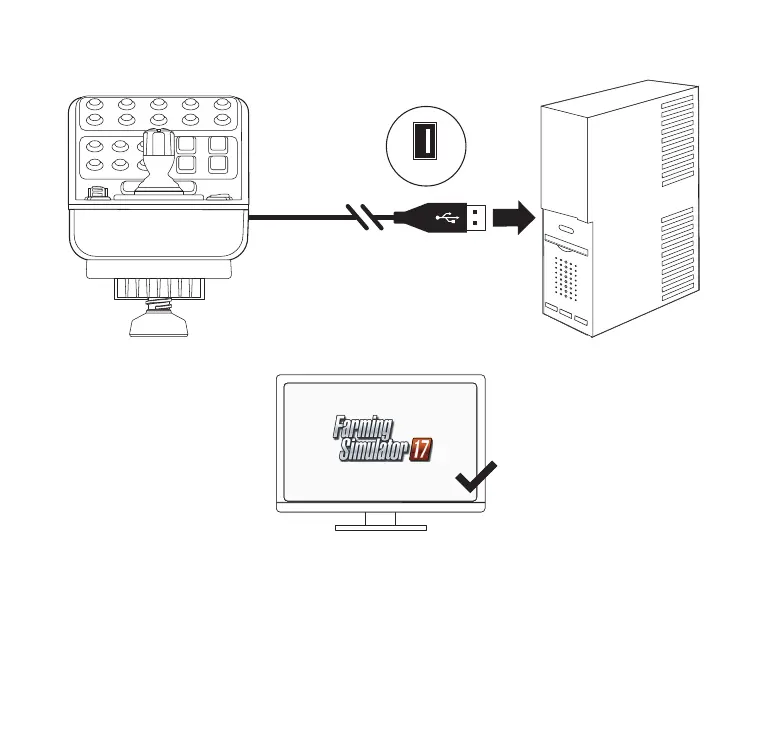 Farming Simulator 17